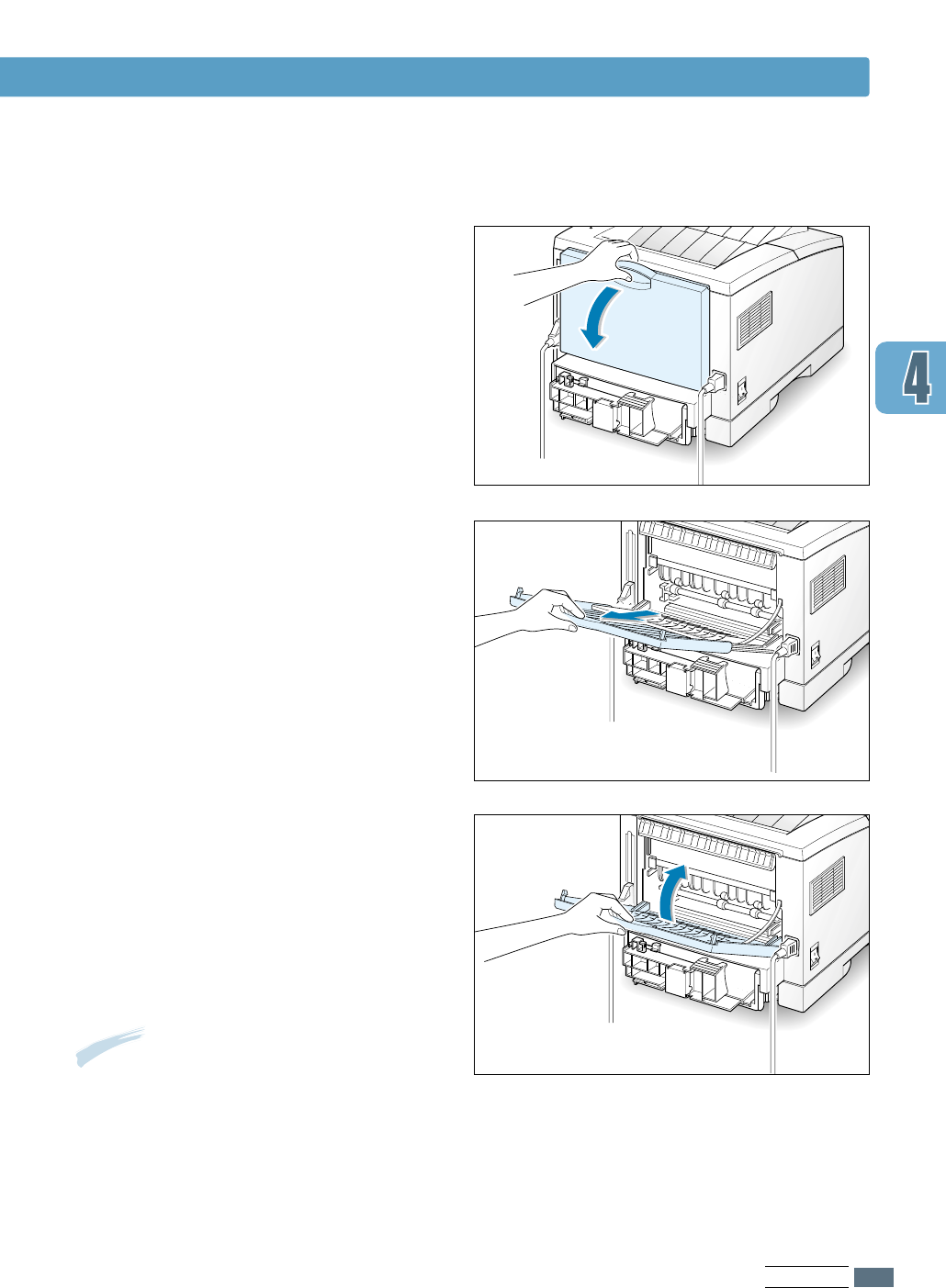 4