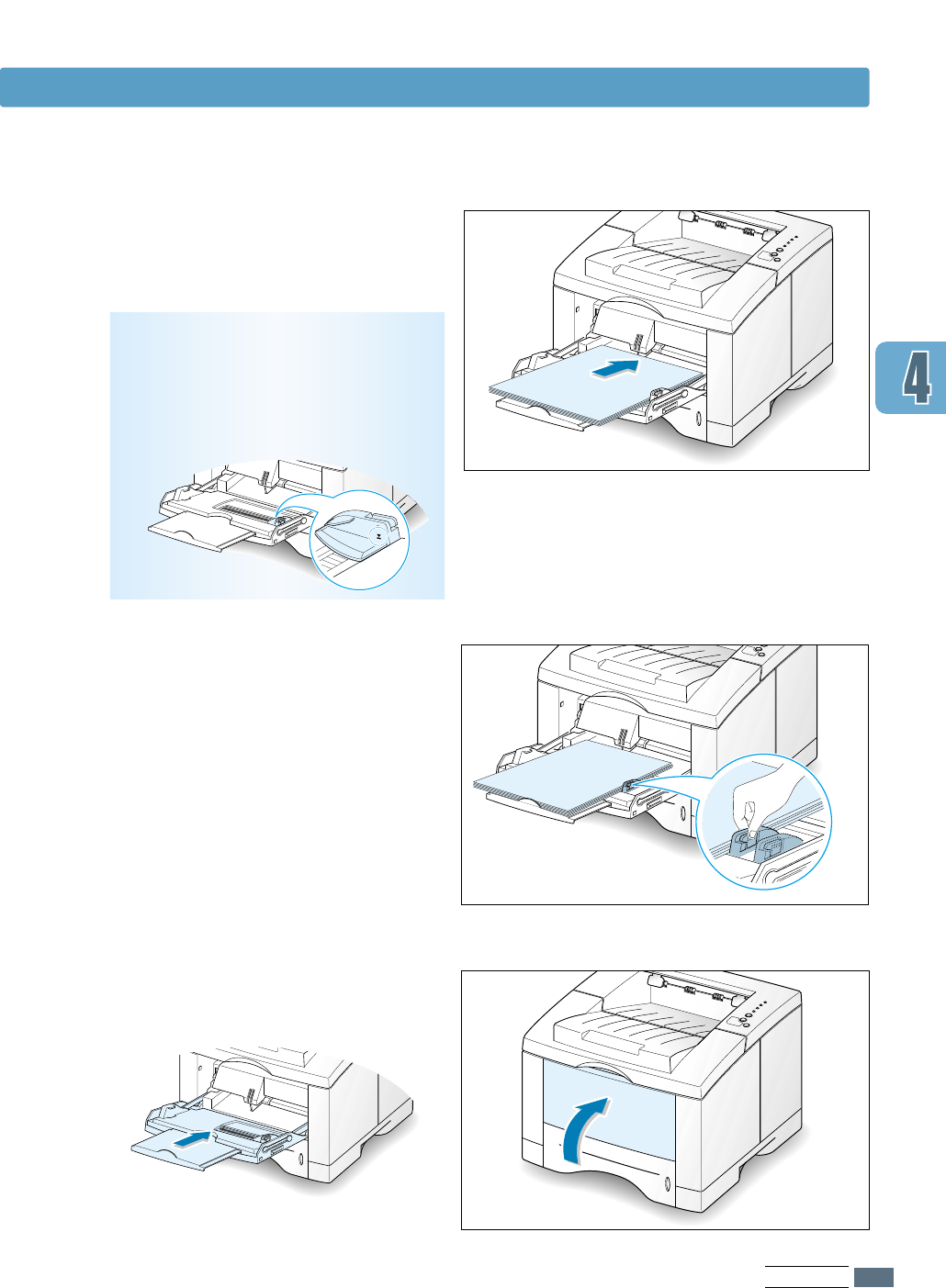 4