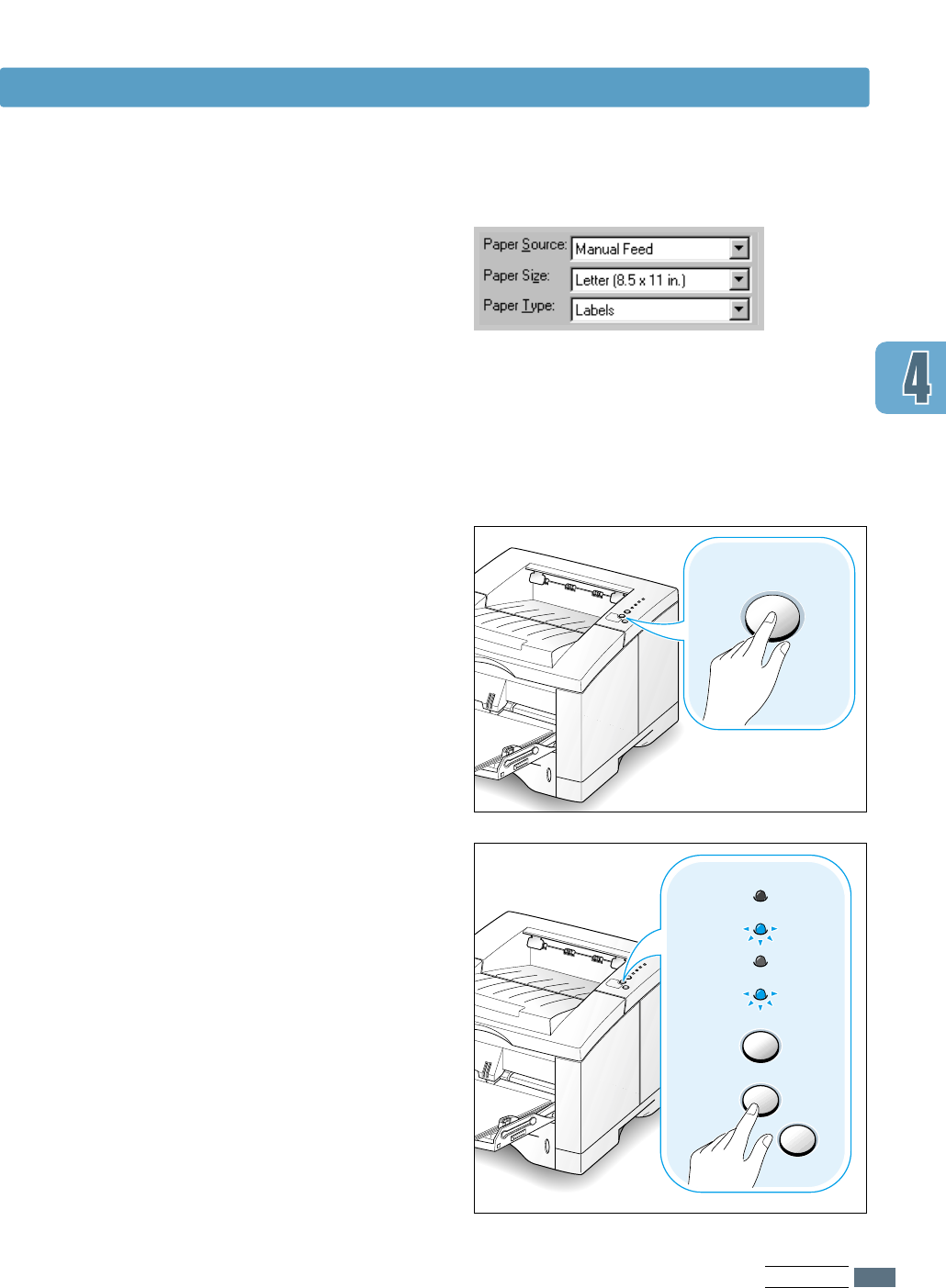 Paper Source: Manual Feed
Paper Size: Letter (8.5 x 11 in.)
Paper Type: Labels

4