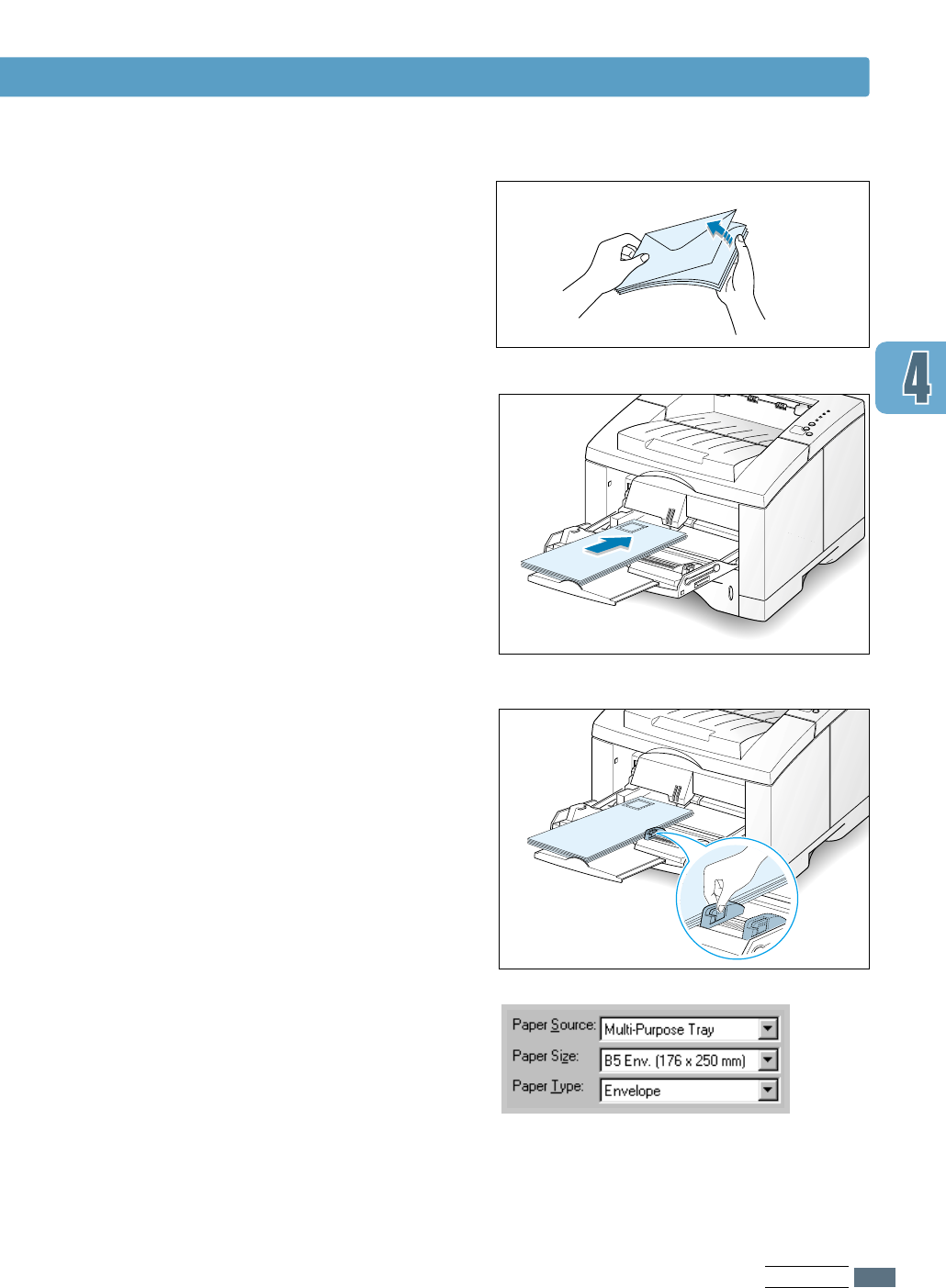 4

Paper Source: Multi-Purpose Tray
Paper Size: B5 Env. (176 x 250 mm)
Paper Type: Envelope