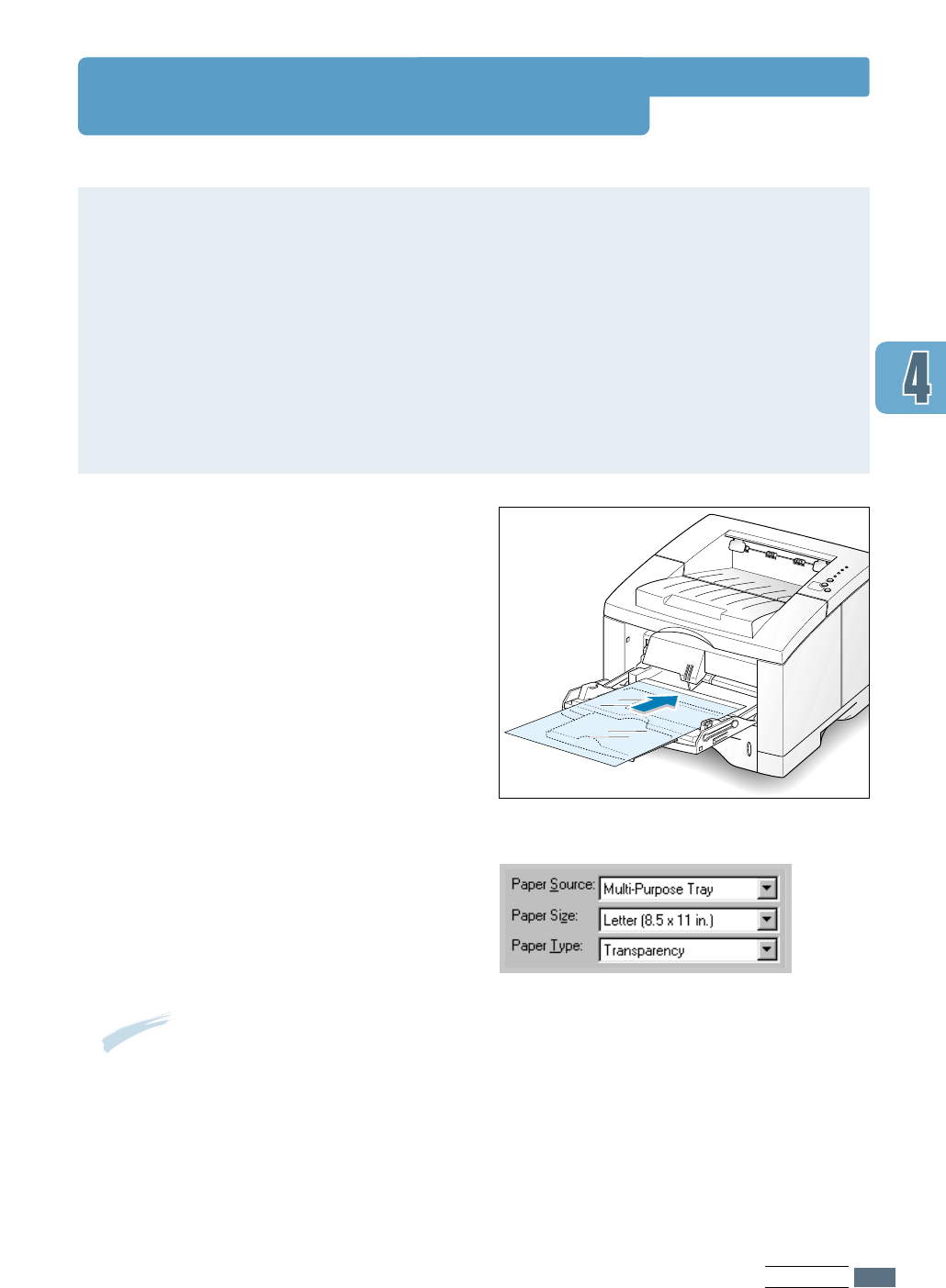 4

Paper Source: Multi-Purpose Tray
Paper Size: Letter (8.5 x 11 in.)
Paper Type: Transparency