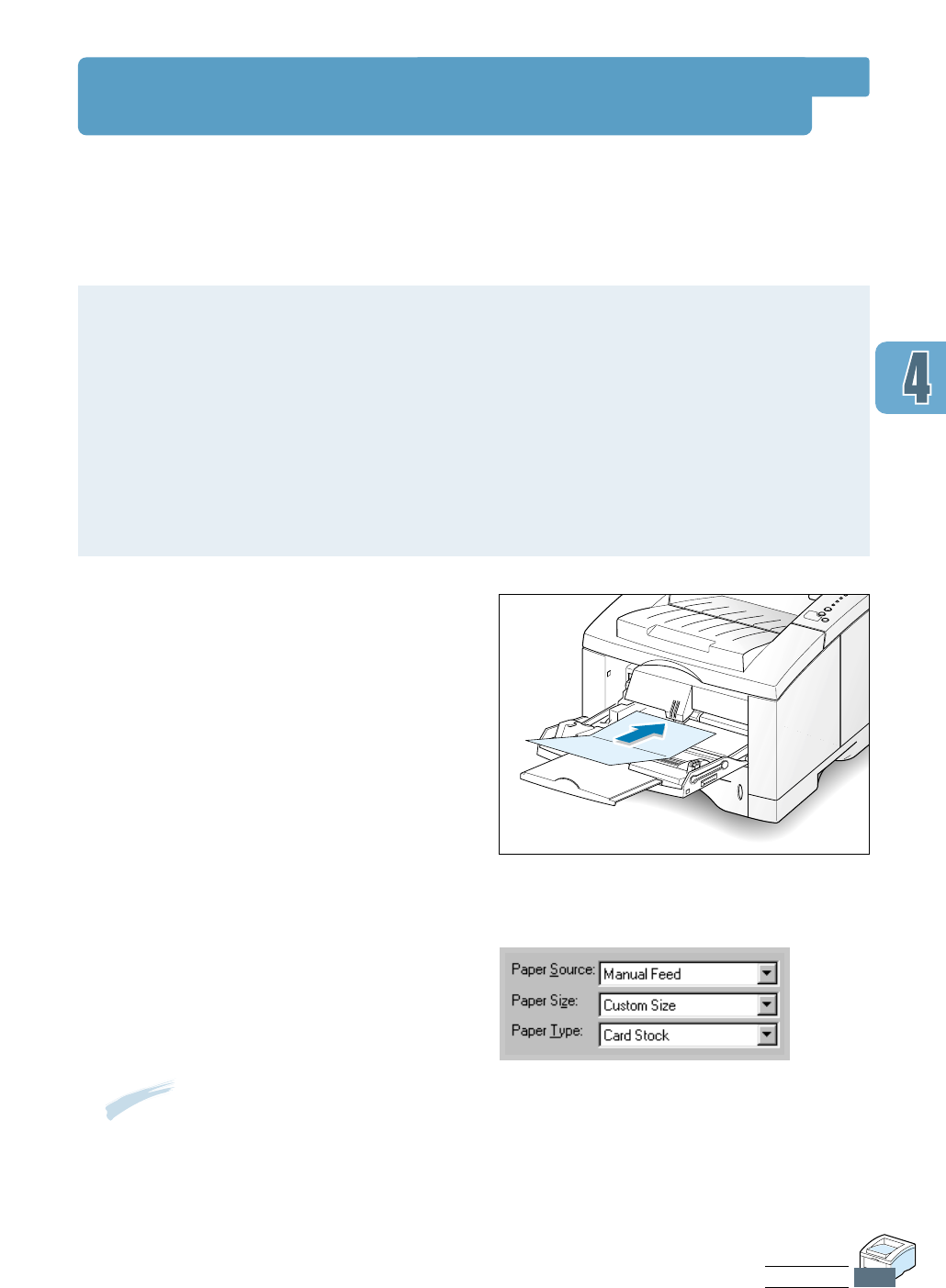 4

Paper Source: Manual Feed
Paper Size: Custom Size
Paper Type: Card Stock