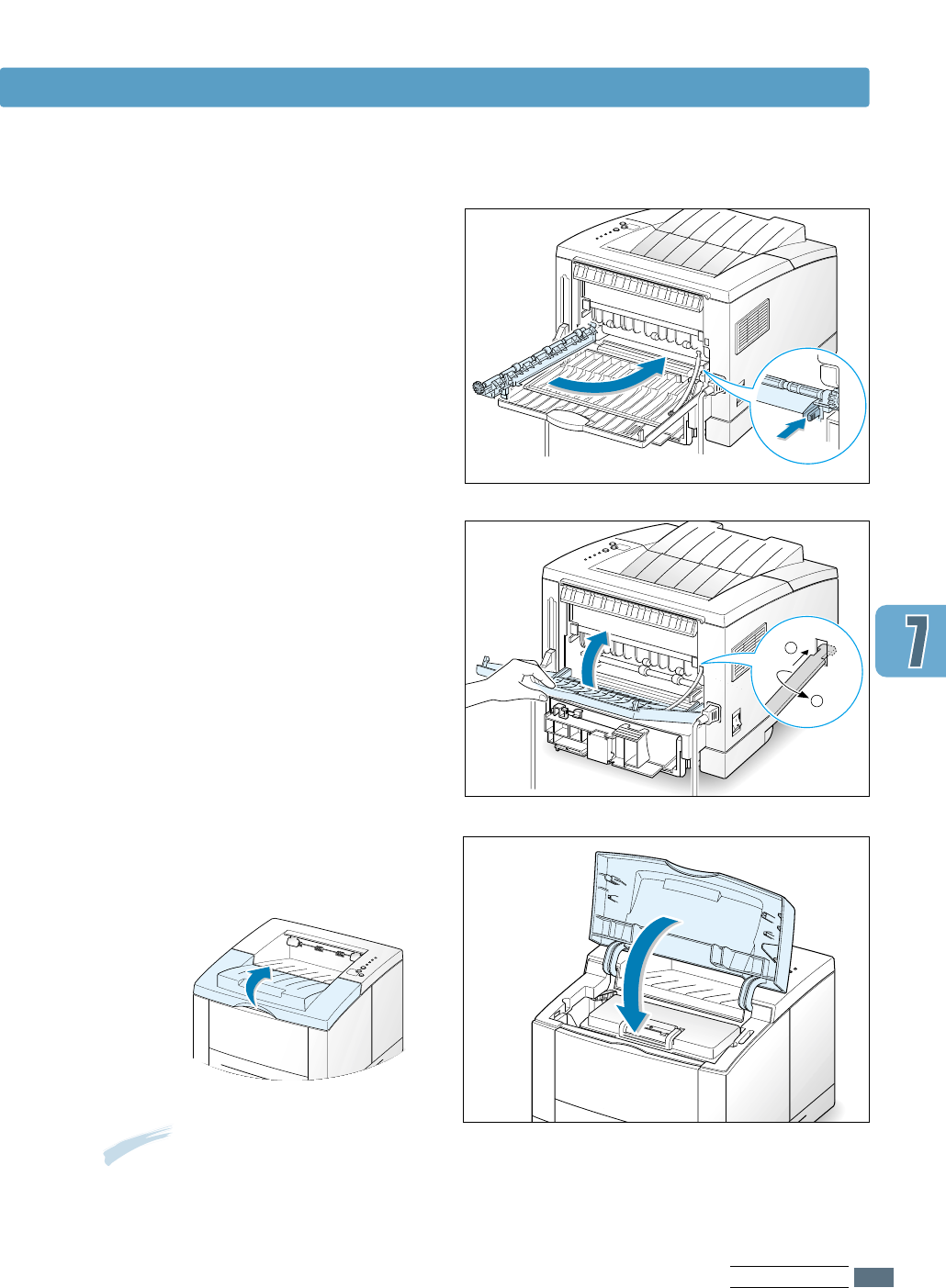 7