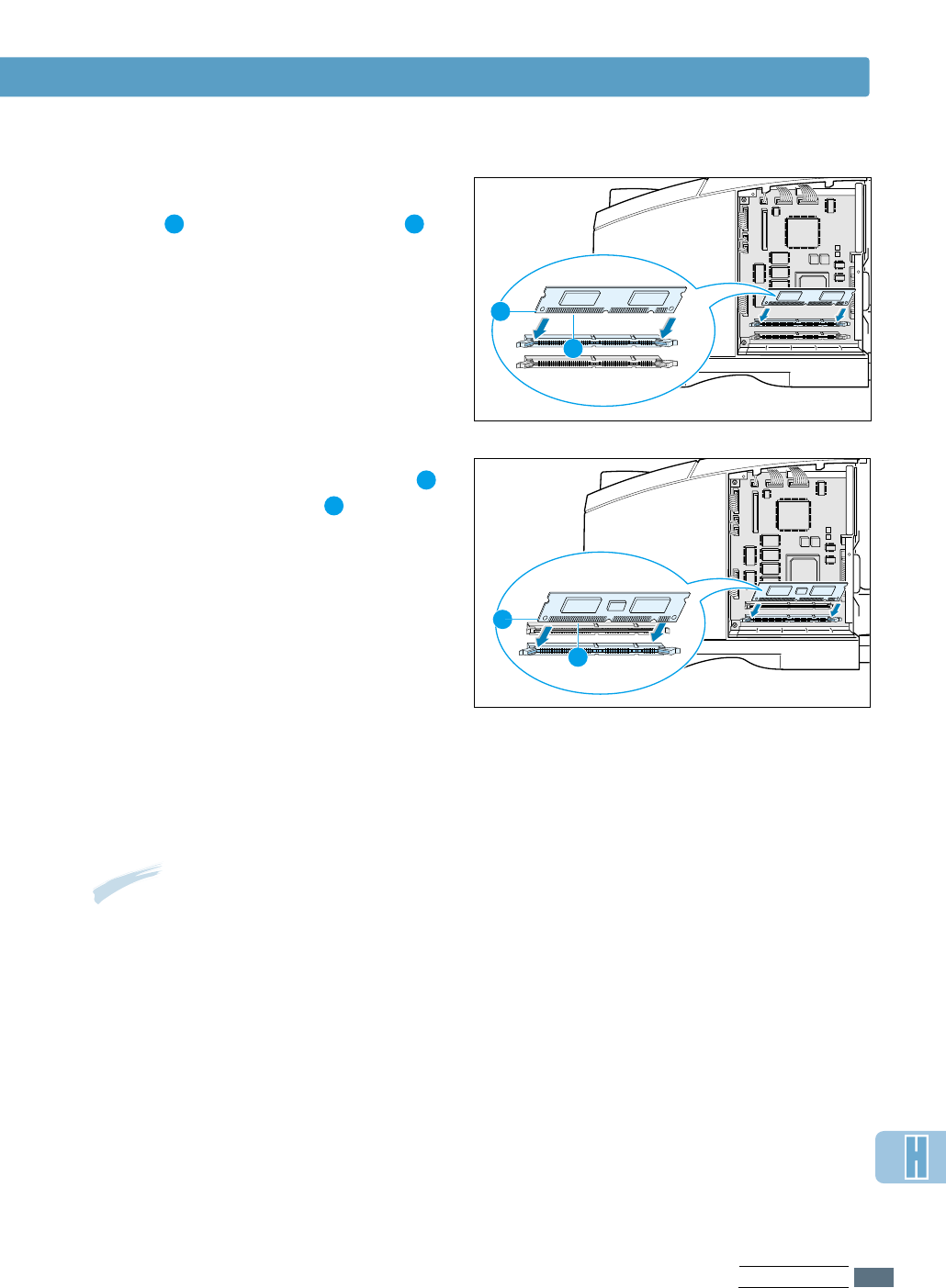 H