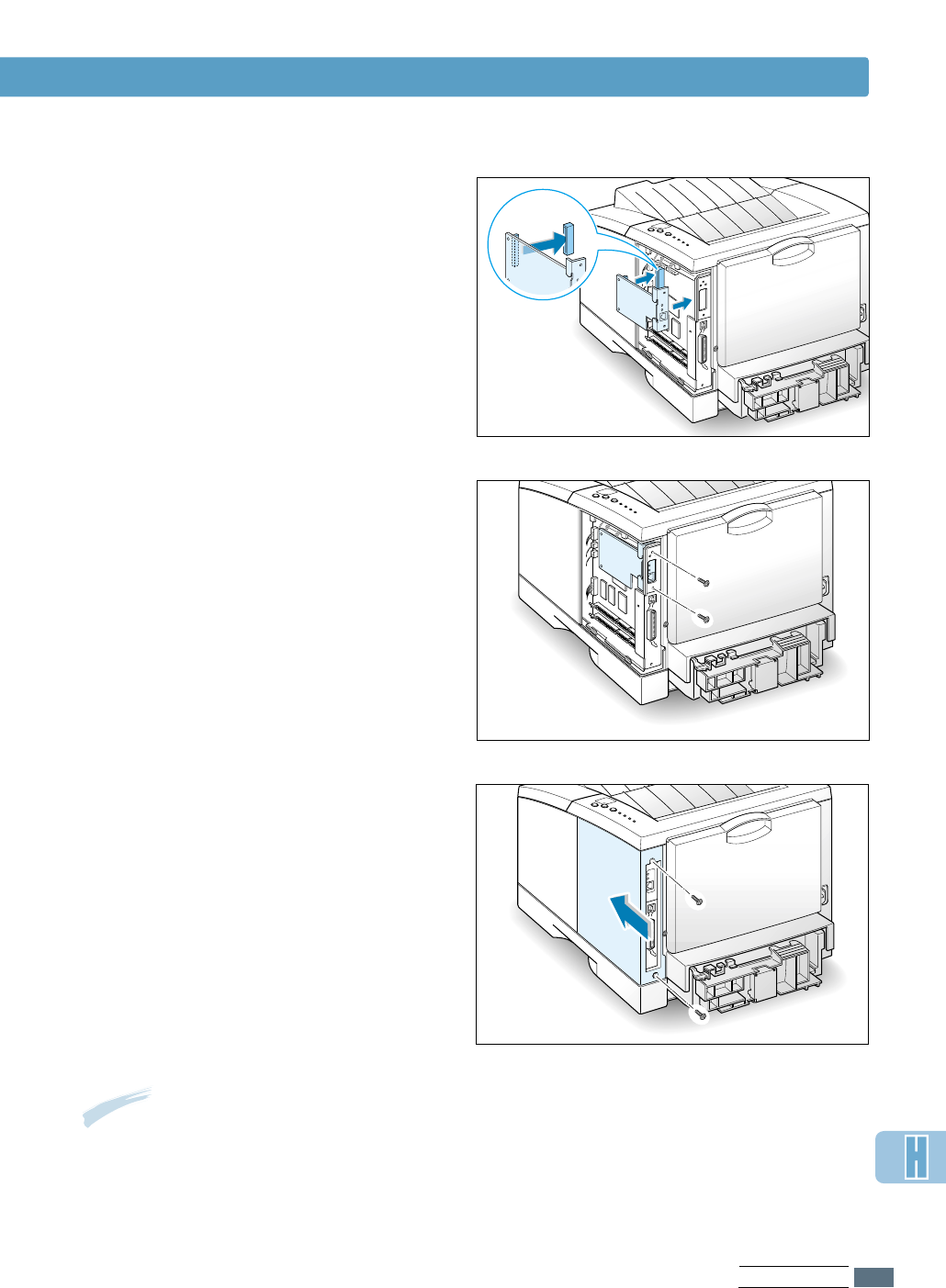 H