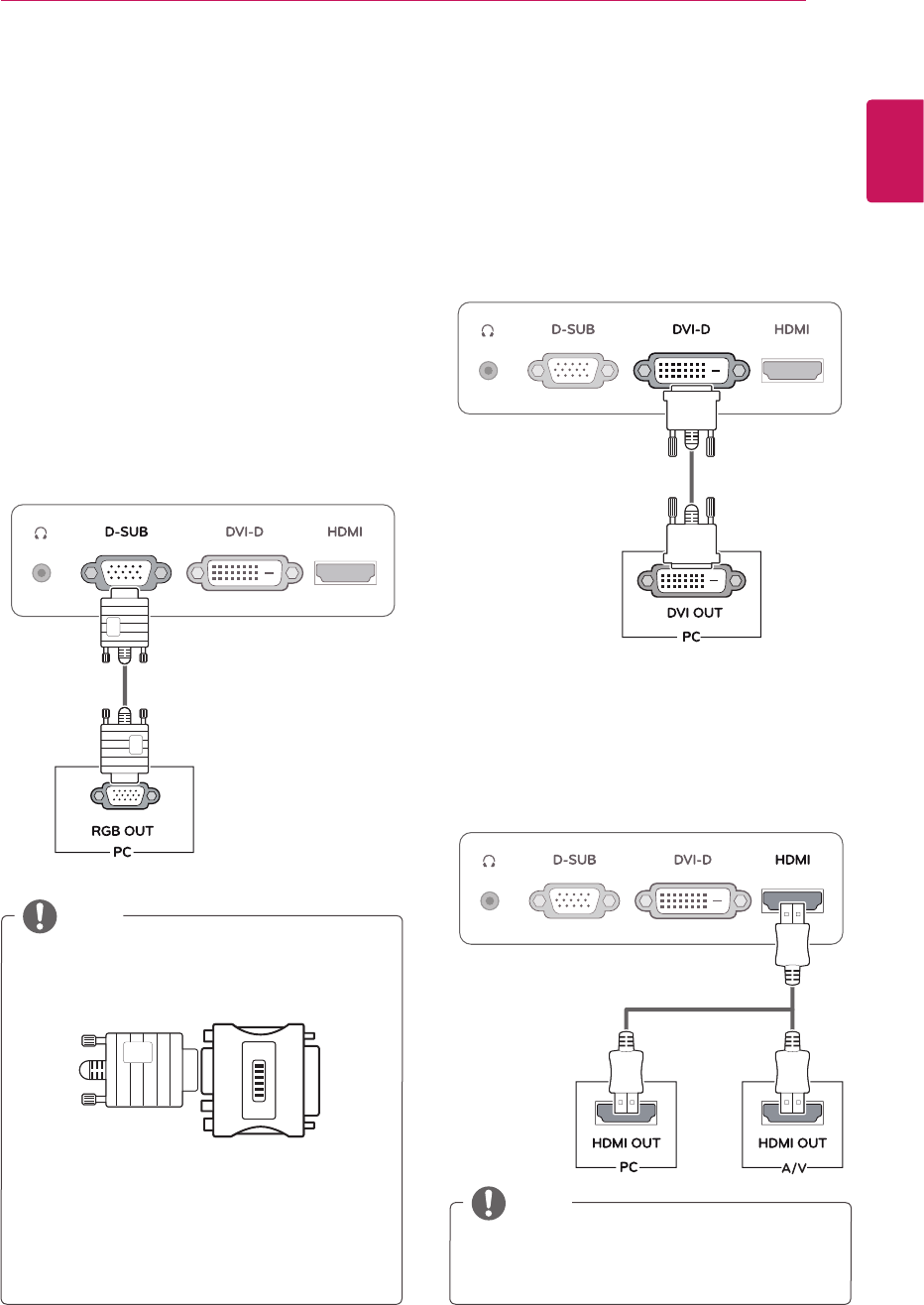 D-SUB

DVI-D

HDMI

RGB OUT

PC

D-SUB

DVI-D

HDMI

DVI OUT

PC

D-SUB

DVI-D

HDMI

HDMI OUT

PC

HDMI OUT

A/V