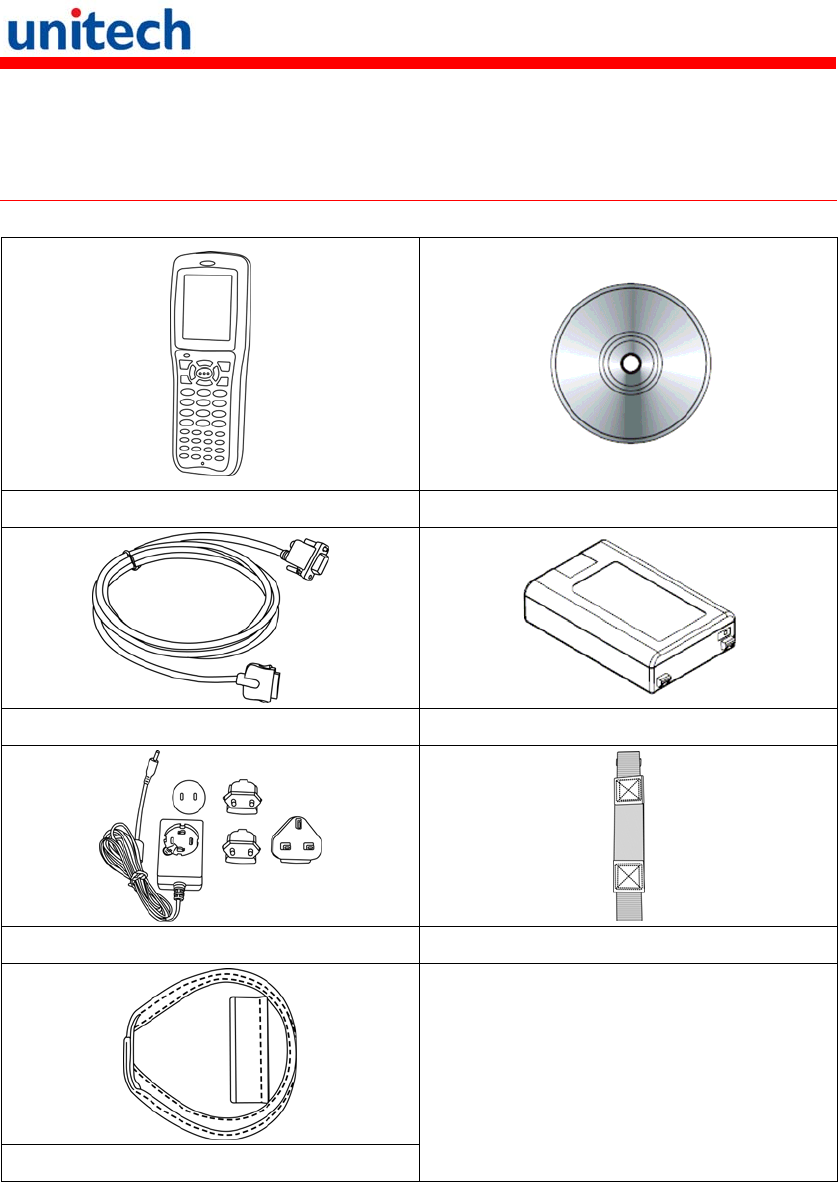 unitech