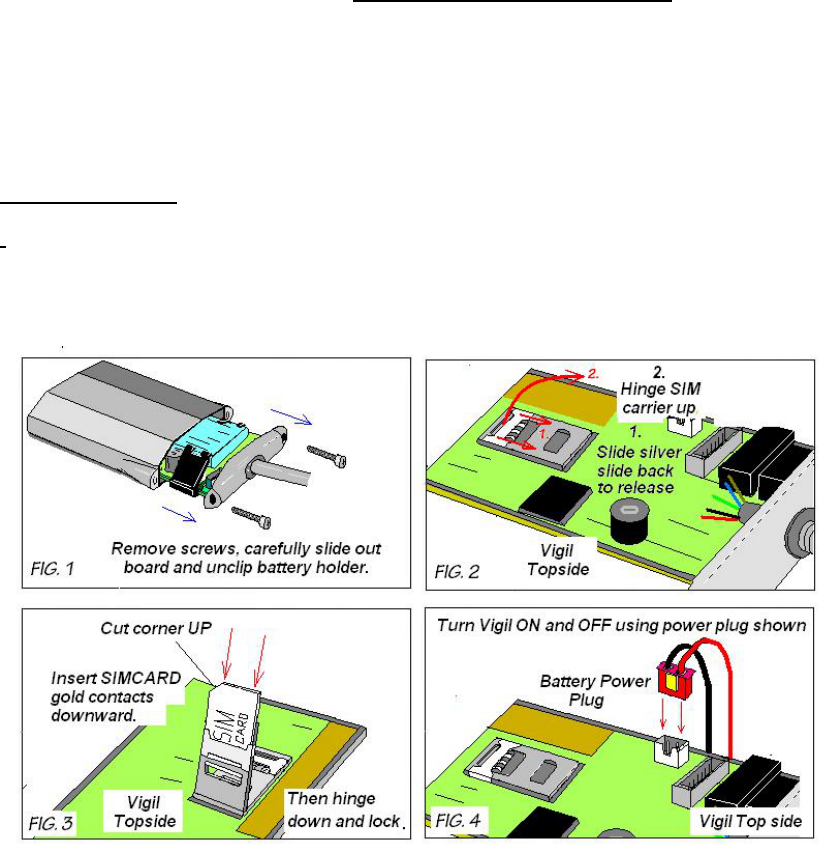 Remove screws, carefully slide out board and unclip battery holder.

FIG. 1

2.

2. Hinge SIM carrier up

1.

1. Slide silver slide back to release

Vigil Topside

FIG. 2

Cut corner UP

Insert SIMCARD gold contacts downward.

SIM CARD

Vigil Topside

Then hinge down and lock.

FIG. 3

Turn Vigil ON and OFF using power plug shown

Battery Power Plug

Vigil Top side

FIG. 4