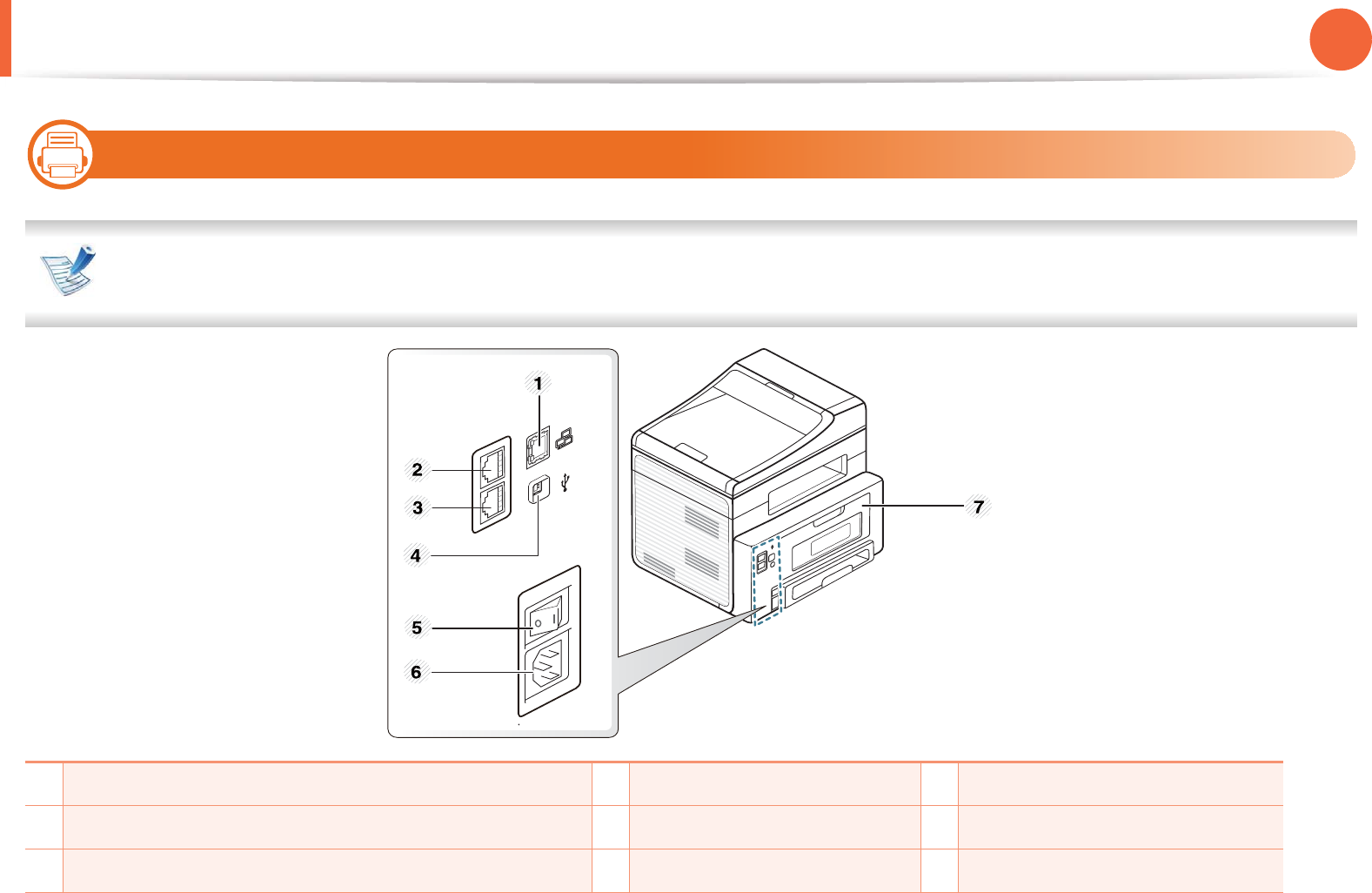 1

2

3

4

5

6

7