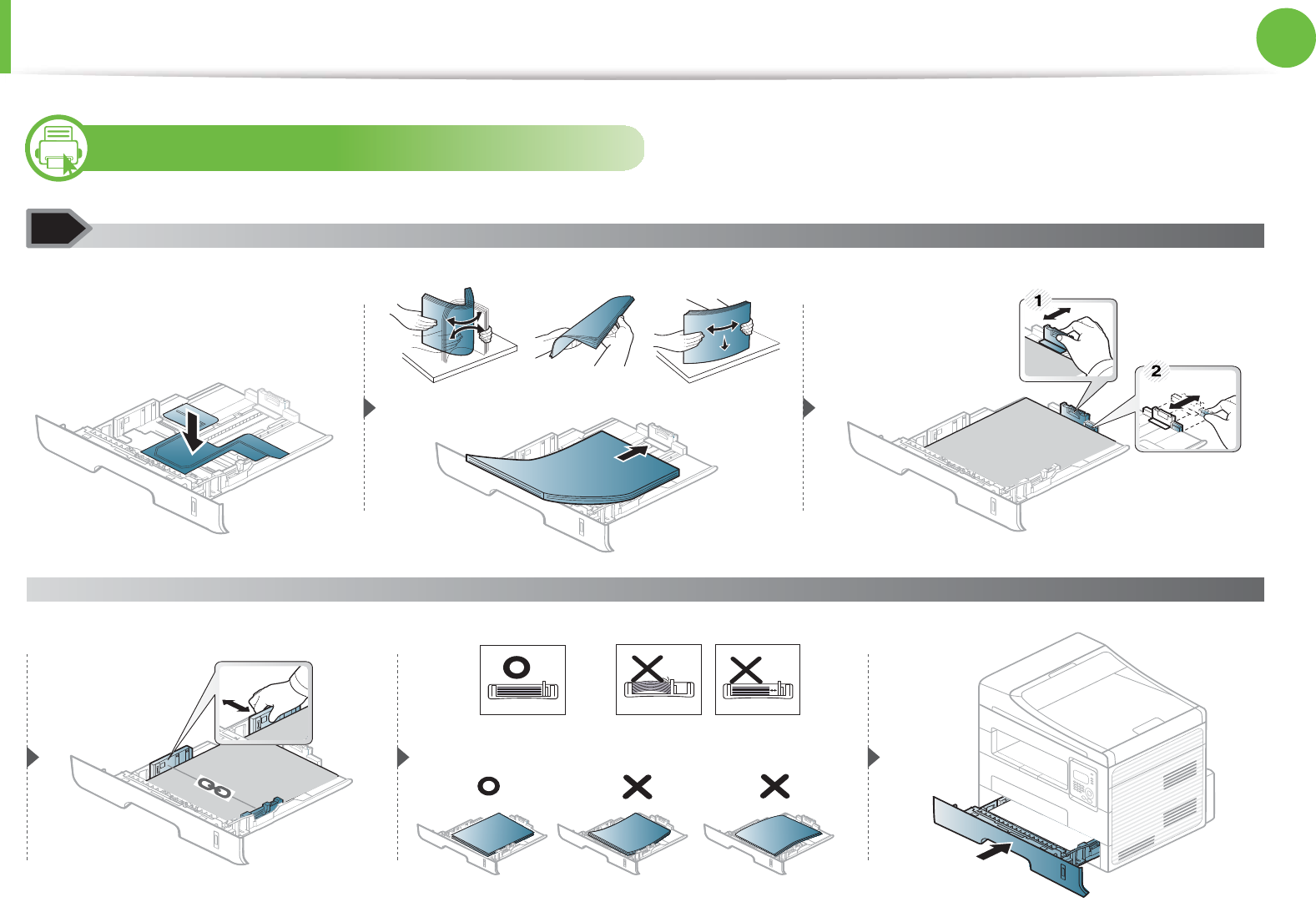 1

2