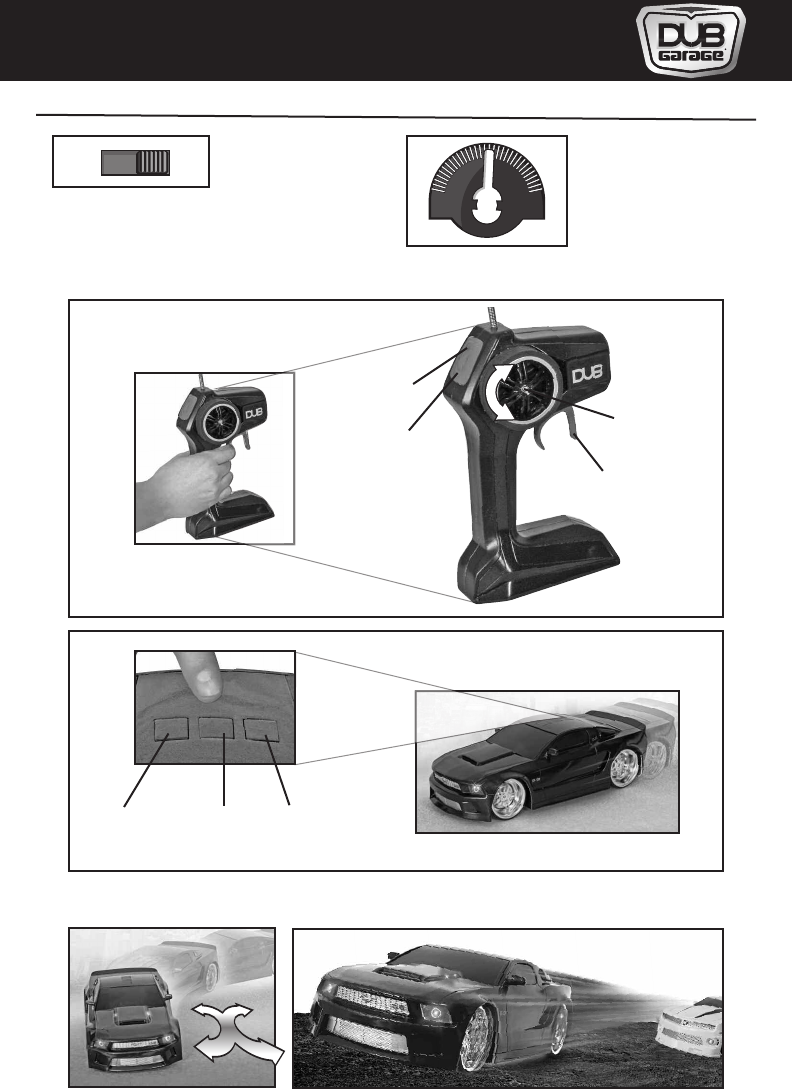 DUB Garage

DUB

DUB