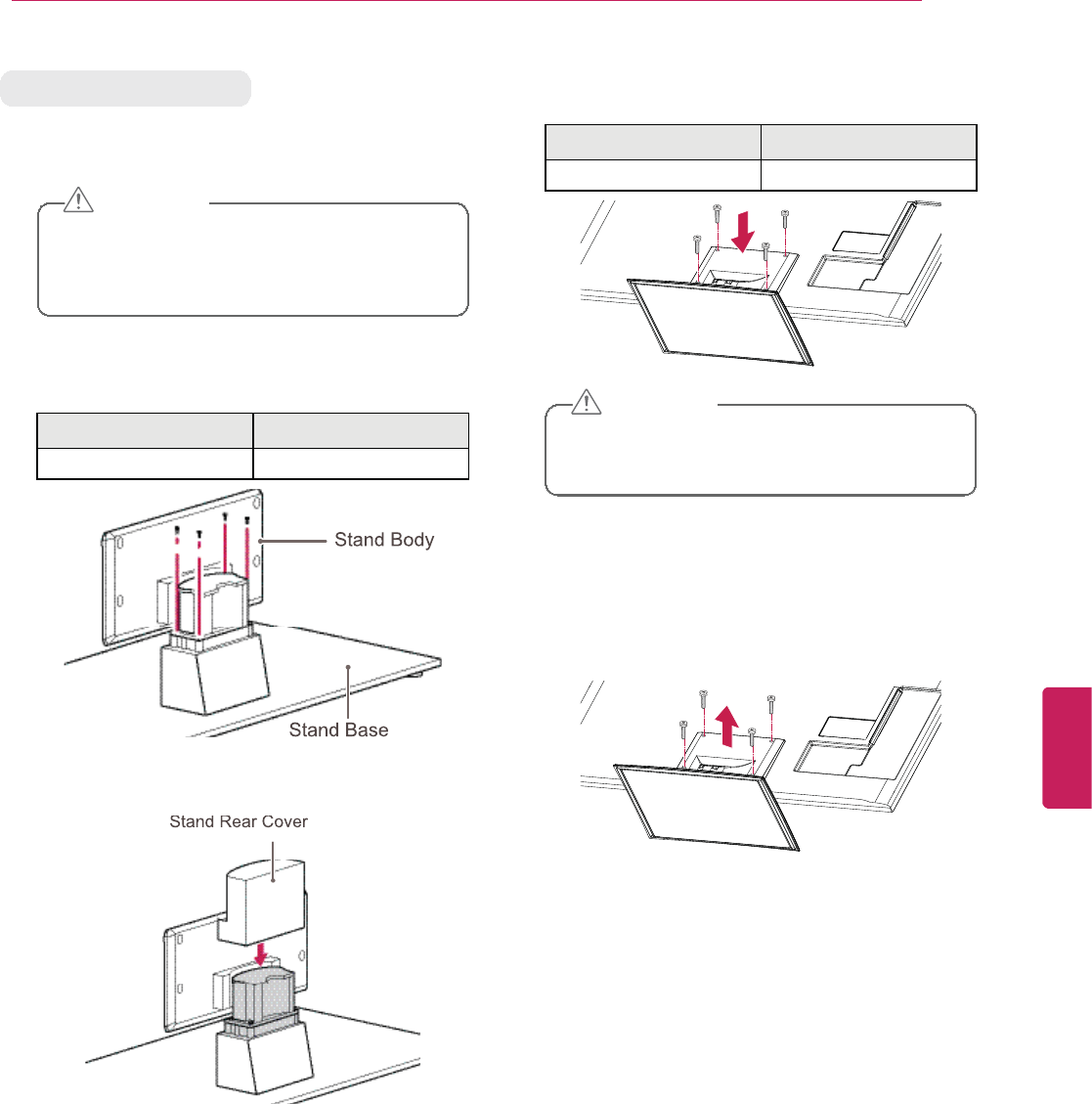 Stand Body

Stand Base

Stand Rear Cover