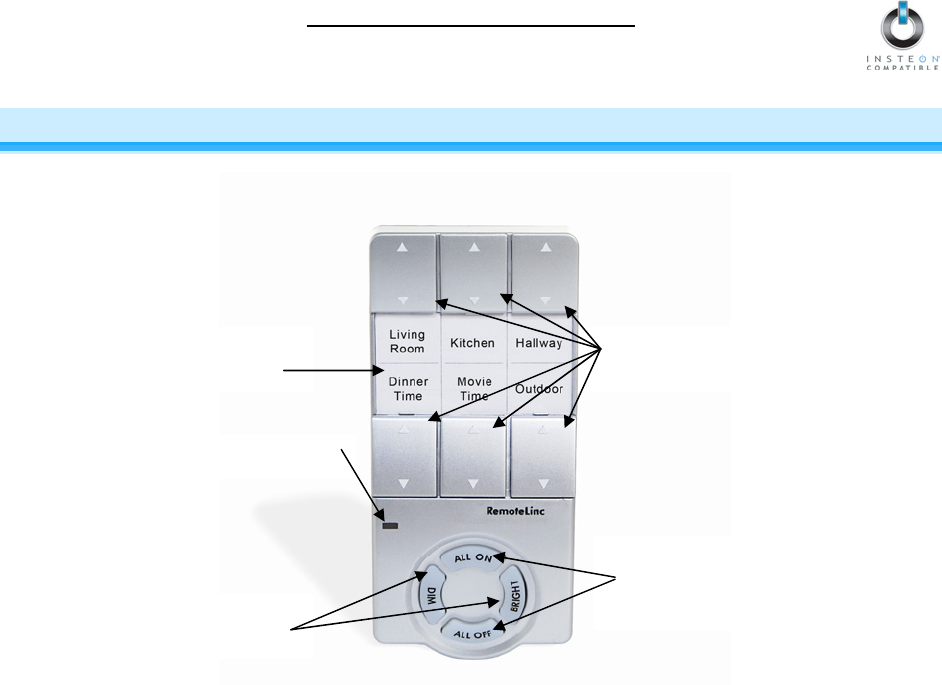 INSTEON
COMPATIBLE

Living Room
Kitchen
Hallway
Dinner Time
Movie Time
Outdoor

RemoteLinc

ALL ON
DIM
BRIGHT
ALL OFF