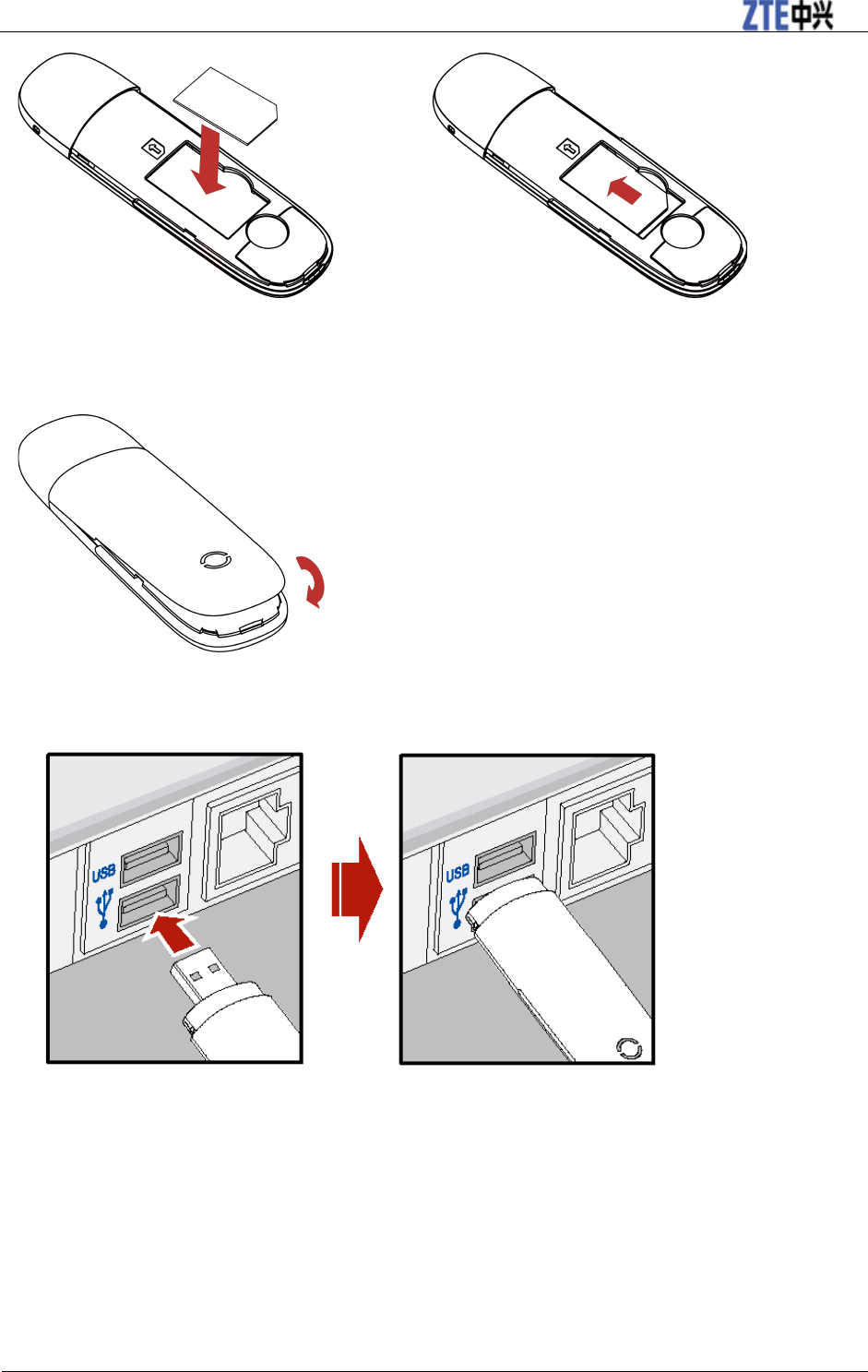 ZTE中兴

USB

USB