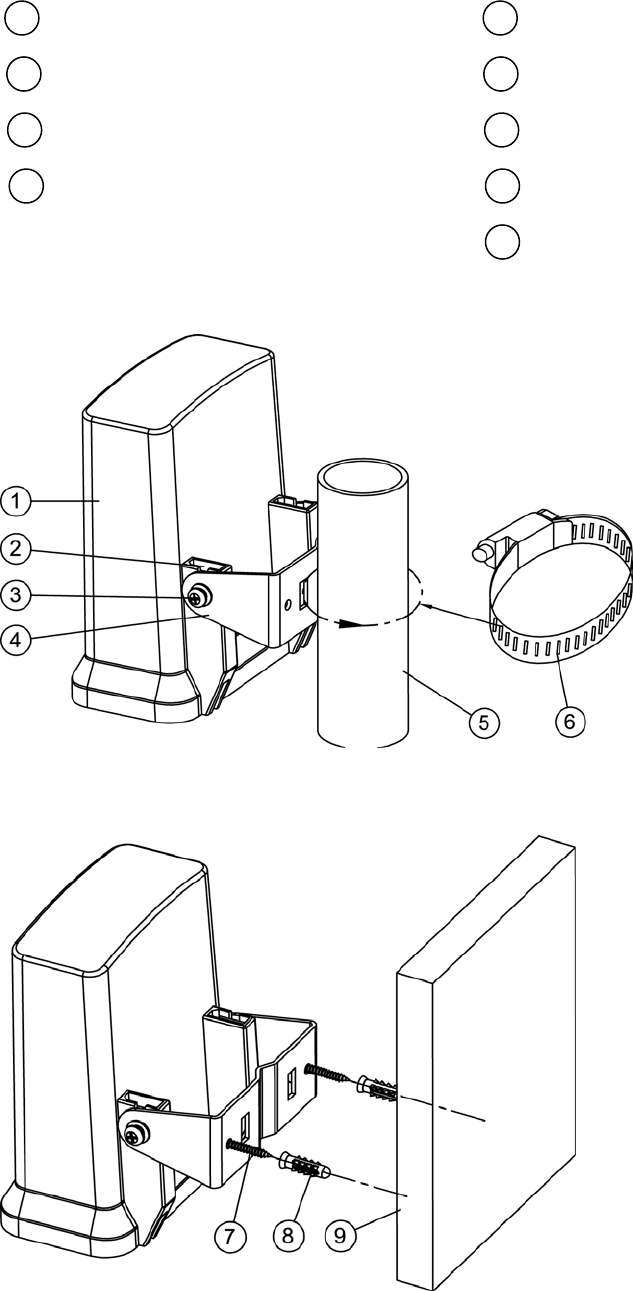 1
2
3
4
5
6

7
8
9