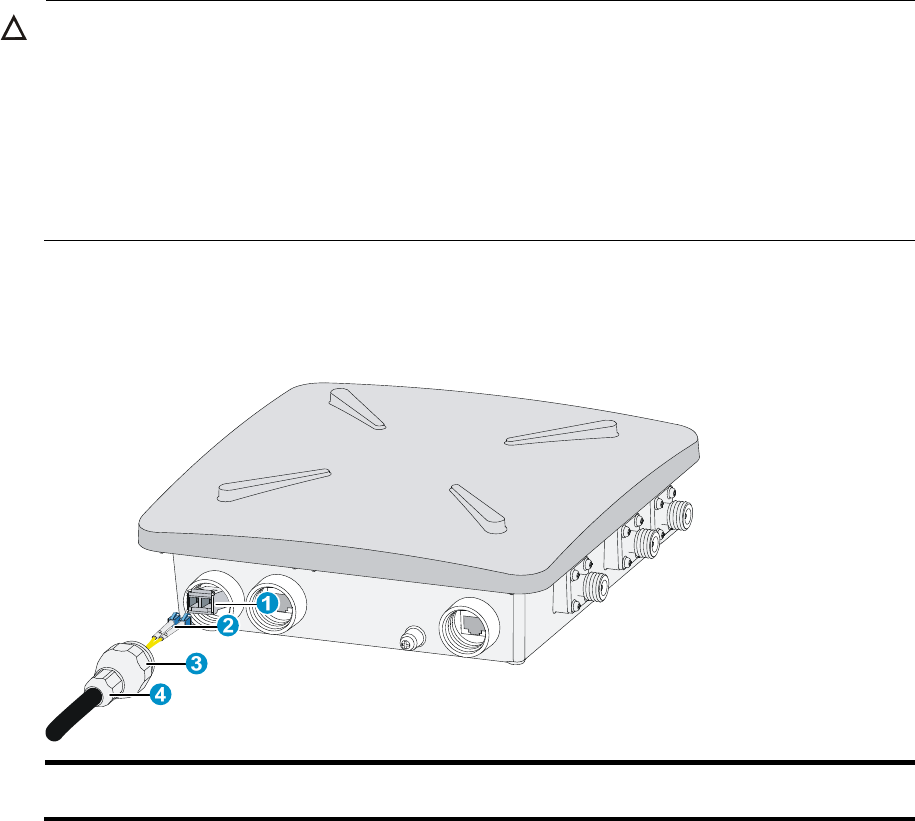 1
2
3
4