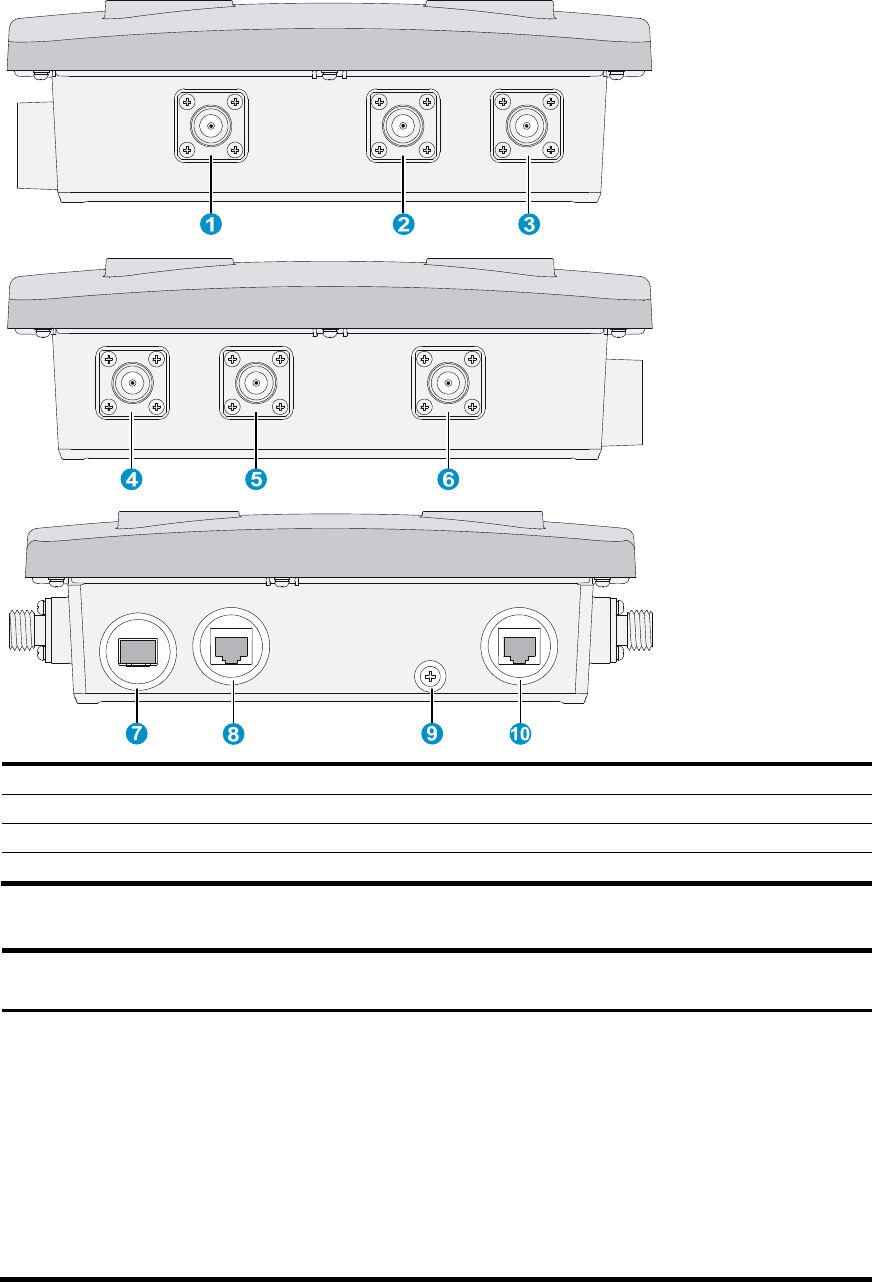 1
2
3
4
5
6
7
8
9
10