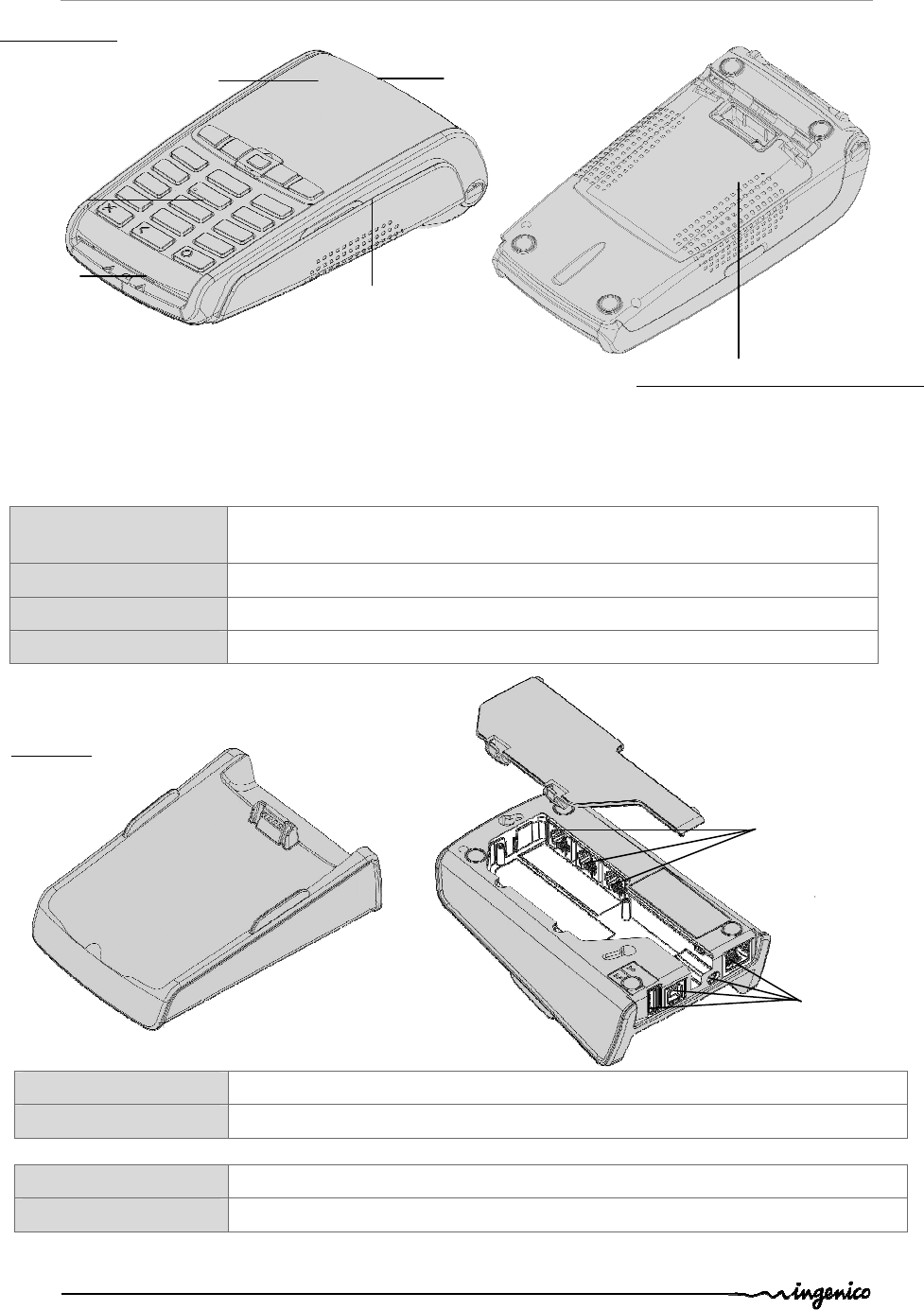 ingenico