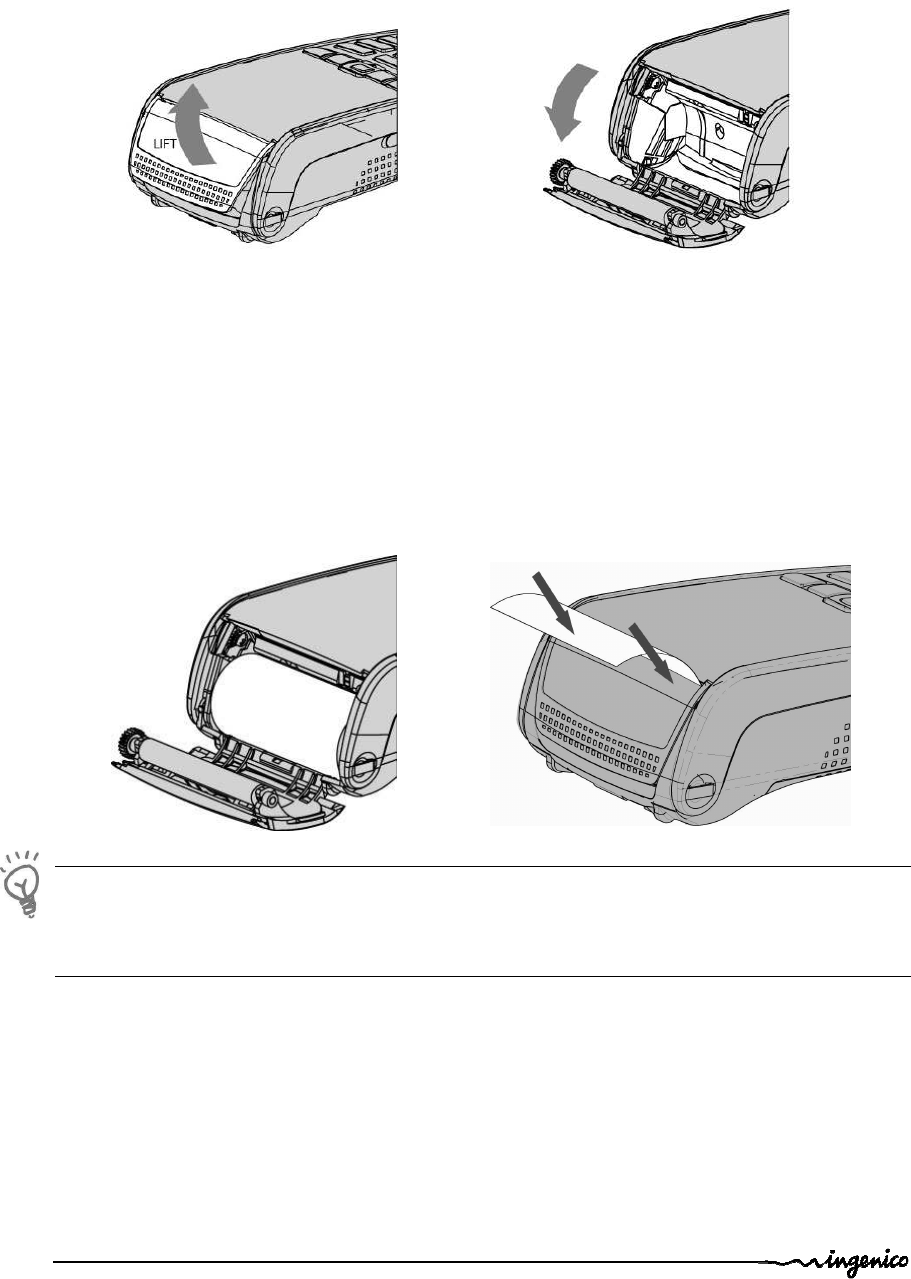 LIFT

ingenico