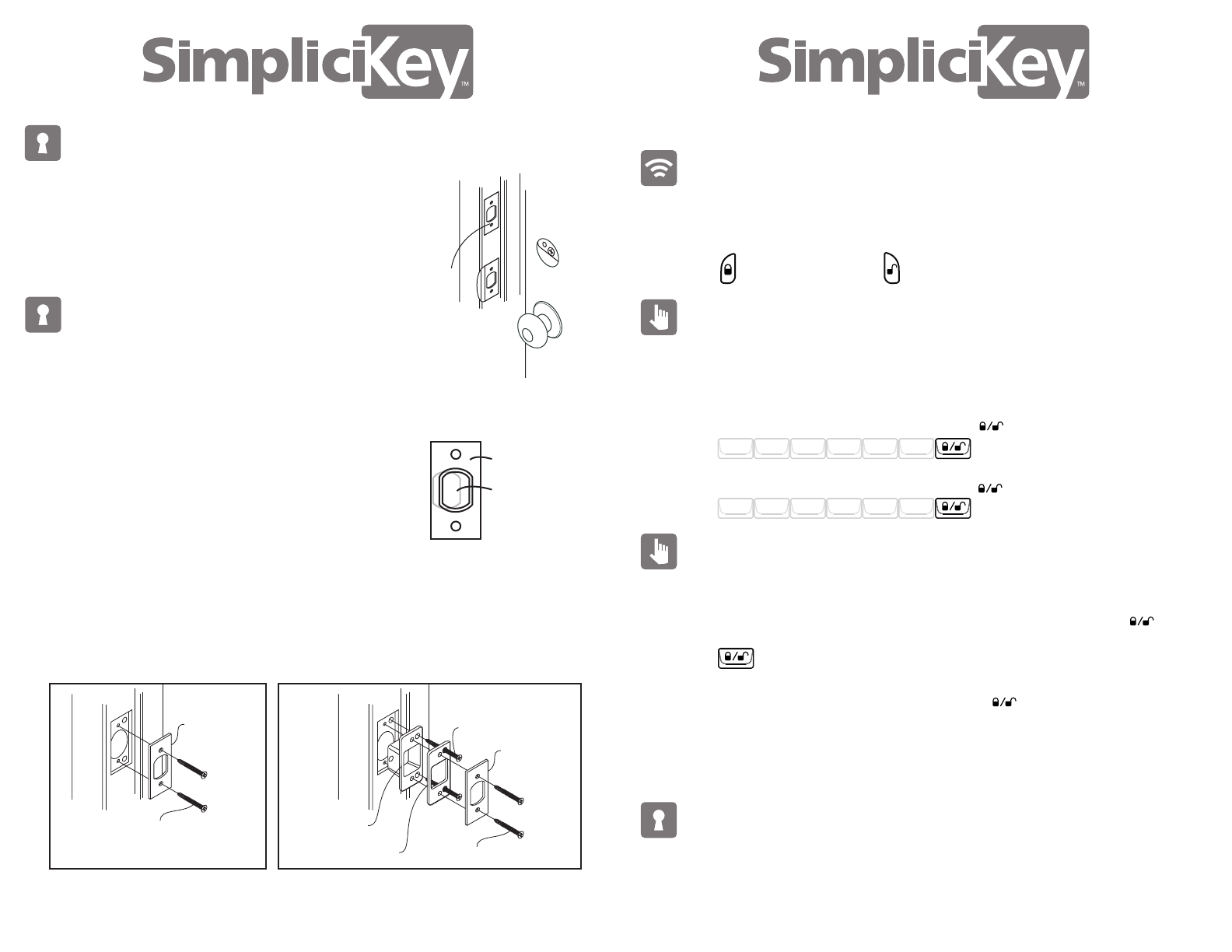 SimpliciKey™

SimpliciKey™