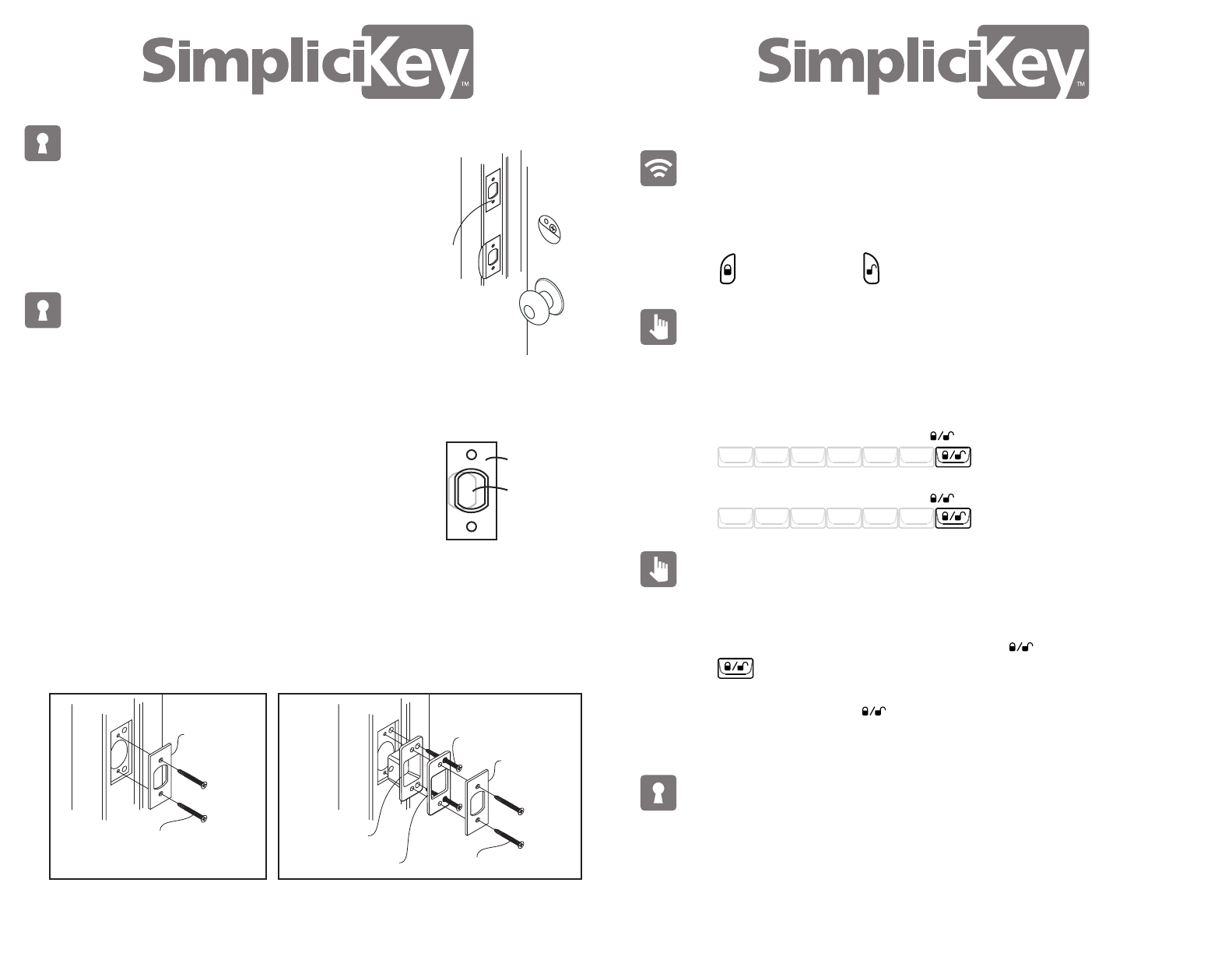 SimpliciKey™

SimpliciKey™