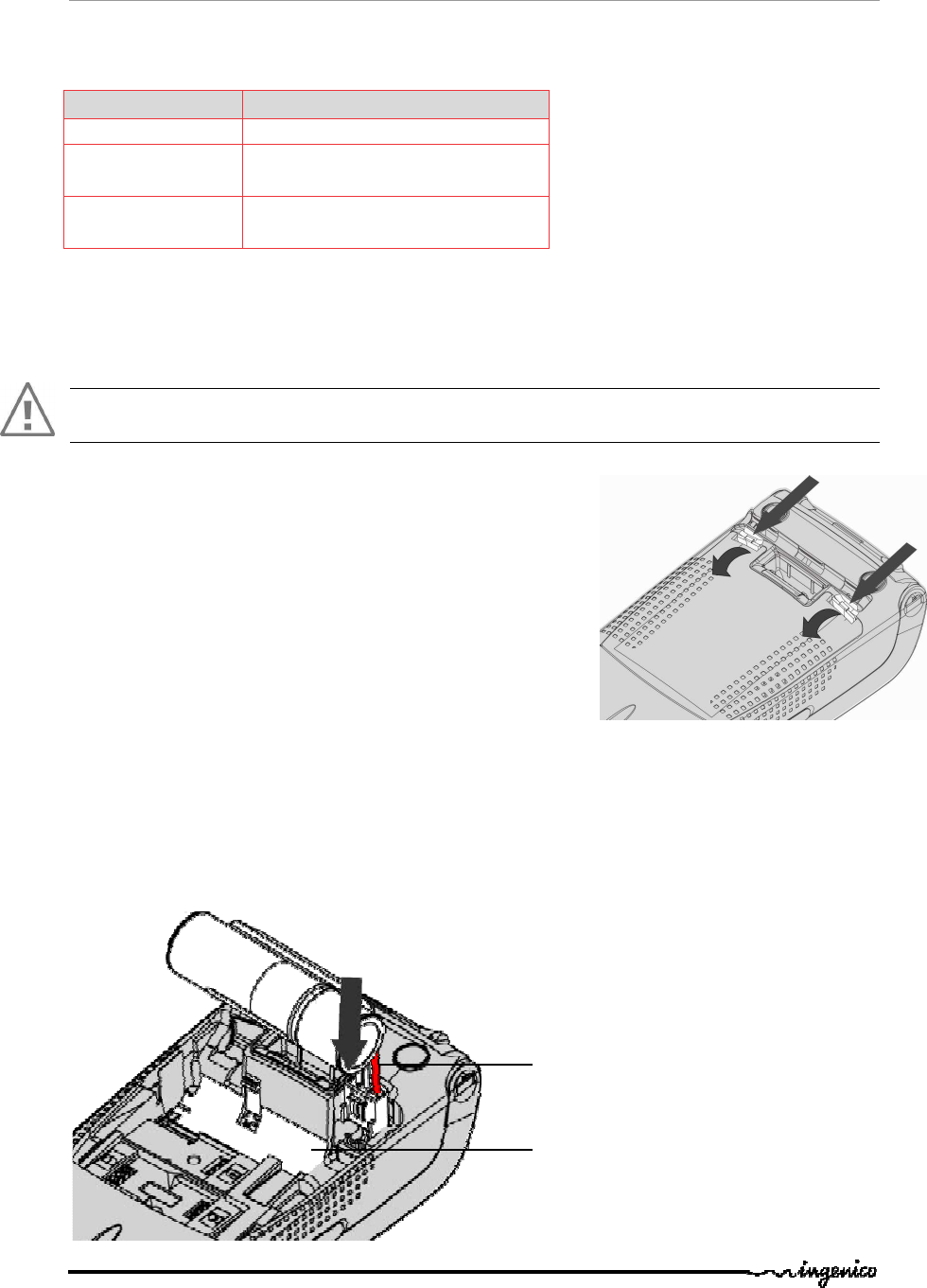 ingenico