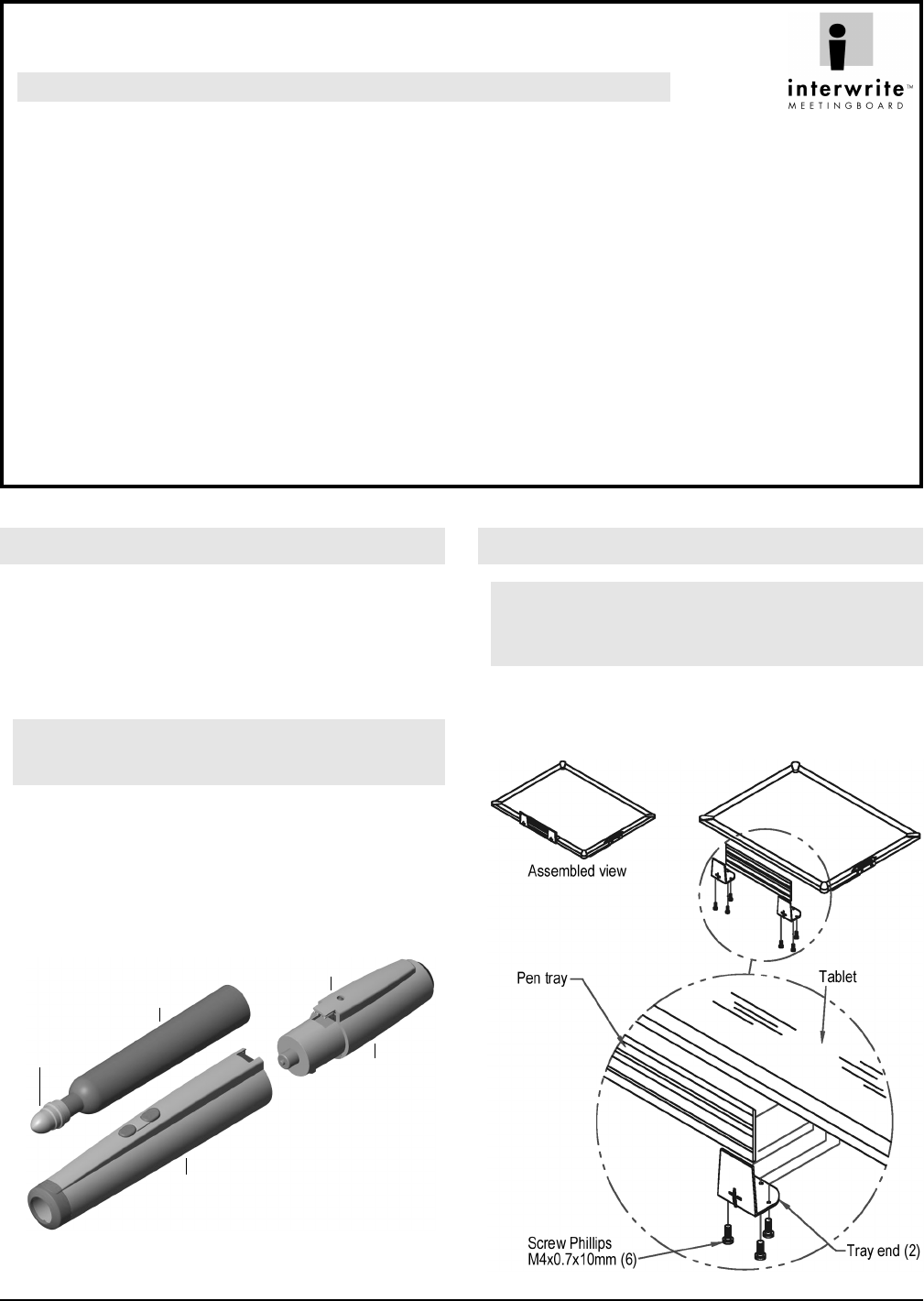 interwrite™
MEETINGBOARD

Assembled view

Pen tray

Tablet

Screw Phillips
M4x0.7x10mm (6)

Tray end (2)