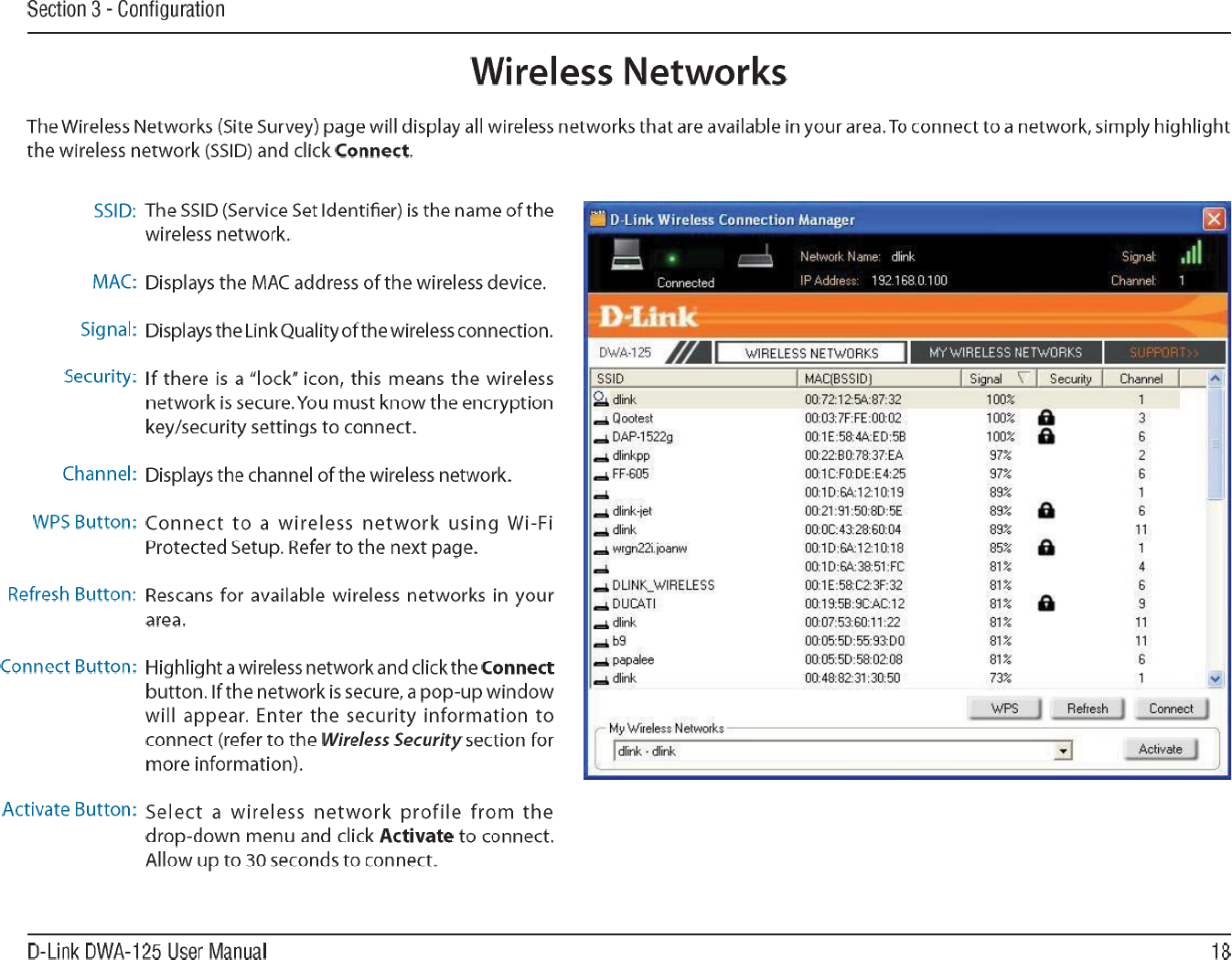 Section 3 - Configuration

Wireless Networks

The Wireless Networks (Site Survey) page will display all wireless networks that are available in your area. To connect to a network, simply highlight the wireless network (SSID) and click Connect.

SSID: The SSID (Service Set Identifier) is the name of the wireless network.

MAC: Displays the MAC address of the wireless device.

Signal: Displays the Link Quality of the wireless connection.

Security: If there is a "lock" icon, this means the wireless network is secure. You must know the encryption key/security settings to connect.

Channel: Displays the channel of the wireless network.

WPS Button: Connect to a wireless network using Wi-Fi Protected Setup. Refer to the next page.

Refresh Button: Rescans for available wireless networks in your area.

Connect Button: Highlight a wireless network and click the Connect button. If the network is secure, a pop-up window will appear. Enter the security information to connect (refer to the Wireless Security section for more information).

Activate Button: Select a wireless network profile from the drop-down menu and click Activate to connect. Allow up to 30 seconds to connect.

D-Link Wireless Connection Manager

Connected

Network Name: dlink
IP Address: 192.168.0.100
Signal:
Channel: 1

D-Link

DWA-125 WIRELESS NETWORKS MY WIRELESS NETWORKS SUPPORT>>

| SSID | MAC(BSSID) | Signal | Security | Channel |
|---|---|---|---|---|
| dlink | 00:72:12:5A:87:32 | 100% | | 1 |
| Qootest | 00:03:7F:FE:00:02 | 100% | | 3 |
| DAP-1522g | 00:1E:58:4A:ED:5B | 100% | | 6 |
| dlinkpp | 00:22:B0:78:37:EA | 97% | | 2 |
| FF-605 | 00:1C:F0:DE:E4:25 | 97% | | 6 |
| | 00:1D:6A:12:10:19 | 89% | | 1 |
| dlink-jet | 00:21:91:50:8D:5E | 89% | | 6 |
| dlink | 00:0C:43:28:60:04 | 89% | | 11 |
| wrgn22i.joanw | 00:1D:6A:12:10:18 | 85% | | 1 |
| | 00:1D:6A:38:51:FC | 81% | | 4 |
| DLINK_WIRELESS | 00:1E:58:C2:3F:32 | 81% | | 6 |
| DUCATI | 00:19:5B:9C:AC:12 | 81% | | 9 |
| dlink | 00:07:53:60:11:22 | 81% | | 11 |
| b9 | 00:05:5D:55:93:D0 | 81% | | 11 |
| papalee | 00:05:5D:58:02:08 | 81% | | 6 |
| dlink | 00:48:82:31:30:50 | 73% | | 1 |

WPS Refresh Connect

My Wireless Networks
dlink - dlink
Activate

D-Link DWA-125 User Manual
18