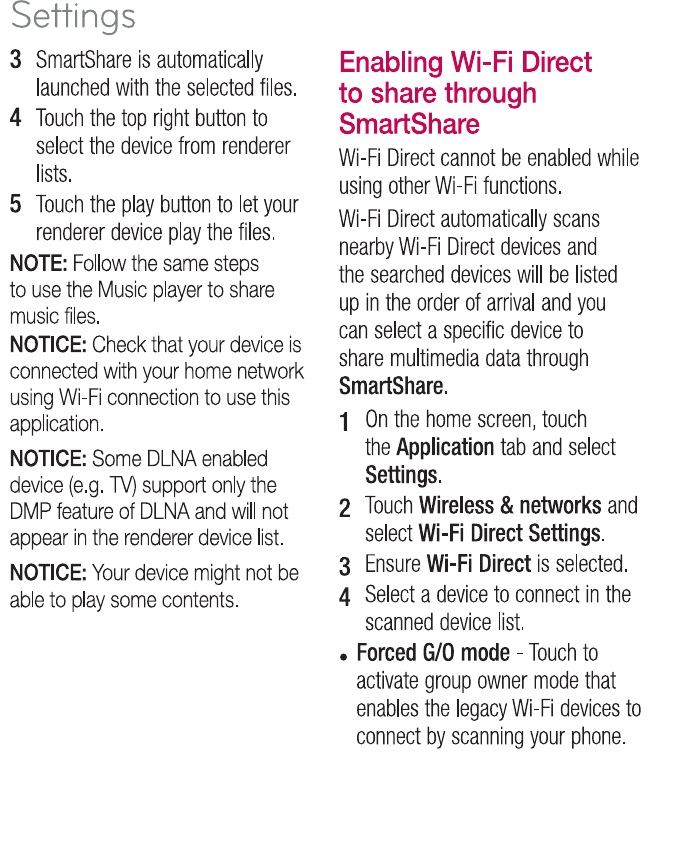 Settings

3 SmartShare is automatically launched with the selected files.

4 Touch the top right button to select the device from renderer lists.

5 Touch the play button to let your renderer device play the files.

NOTE: Follow the same steps to use the Music player to share music files.

NOTICE: Check that your device is connected with your home network using Wi-Fi connection to use this application.

NOTICE: Some DLNA enabled device (e.g. TV) support only the DMP feature of DLNA and will not appear in the renderer device list.

NOTICE: Your device might not be able to play some contents.

Enabling Wi-Fi Direct to share through SmartShare

Wi-Fi Direct cannot be enabled while using other Wi-Fi functions.

Wi-Fi Direct automatically scans nearby Wi-Fi Direct devices and the searched devices will be listed up in the order of arrival and you can select a specific device to share multimedia data through SmartShare.

1 On the home screen, touch the Application tab and select Settings.

2 Touch Wireless & networks and select Wi-Fi Direct Settings.

3 Ensure Wi-Fi Direct is selected.

4 Select a device to connect in the scanned device list.

• Forced G/O mode - Touch to activate group owner mode that enables the legacy Wi-Fi devices to connect by scanning your phone.