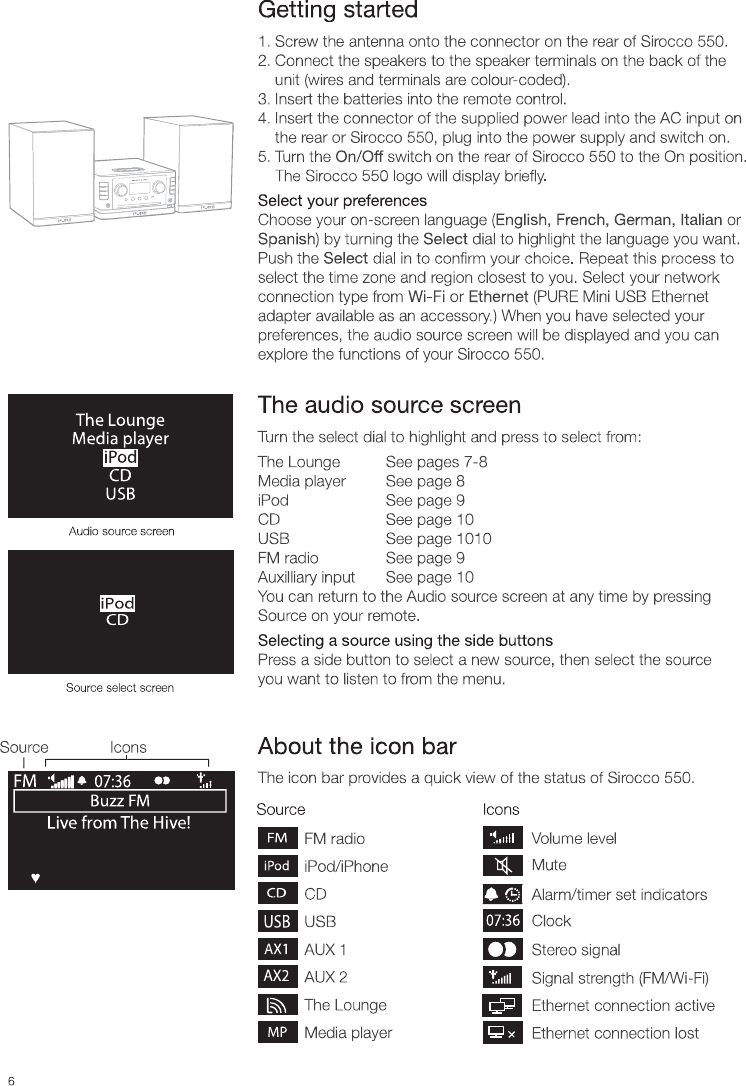 Getting started

1. Screw the antenna onto the connector on the rear of Sirocco 550.
2. Connect the speakers to the speaker terminals on the back of the unit (wires and terminals are colour-coded).
3. Insert the batteries into the remote control.
4. Insert the connector of the supplied power lead into the AC input on the rear or Sirocco 550, plug into the power supply and switch on.
5. Turn the On/Off switch on the rear of Sirocco 550 to the On position. The Sirocco 550 logo will display briefly.

Select your preferences
Choose your on-screen language (English, French, German, Italian or Spanish) by turning the Select dial to highlight the language you want. Push the Select dial in to confirm your choice. Repeat this process to select the time zone and region closest to you. Select your network connection type from Wi-Fi or Ethernet (PURE Mini USB Ethernet adapter available as an accessory.) When you have selected your preferences, the audio source screen will be displayed and you can explore the functions of your Sirocco 550.

The Lounge
Media player
iPod
CD
USB

Audio source screen

iPod
CD

Source select screen

The audio source screen

Turn the select dial to highlight and press to select from:

| The Lounge | See pages 7-8 |
|---|---|
| Media player | See page 8 |
| iPod | See page 9 |
| CD | See page 10 |
| USB | See page 1010 |
| FM radio | See page 9 |
| Auxilliary input | See page 10 |

You can return to the Audio source screen at any time by pressing Source on your remote.

Selecting a source using the side buttons
Press a side button to select a new source, then select the source you want to listen to from the menu.

Source Icons

FM 07:36
Buzz FM
Live from The Hive!

About the icon bar

The icon bar provides a quick view of the status of Sirocco 550.

Source
FM FM radio
iPod iPod/iPhone
CD CD
USB USB
AX1 AUX 1
AX2 AUX 2
The Lounge
MP Media player

Icons
Volume level
Mute
Alarm/timer set indicators
07:36 Clock
Stereo signal
Signal strength (FM/Wi-Fi)
Ethernet connection active
Ethernet connection lost

6