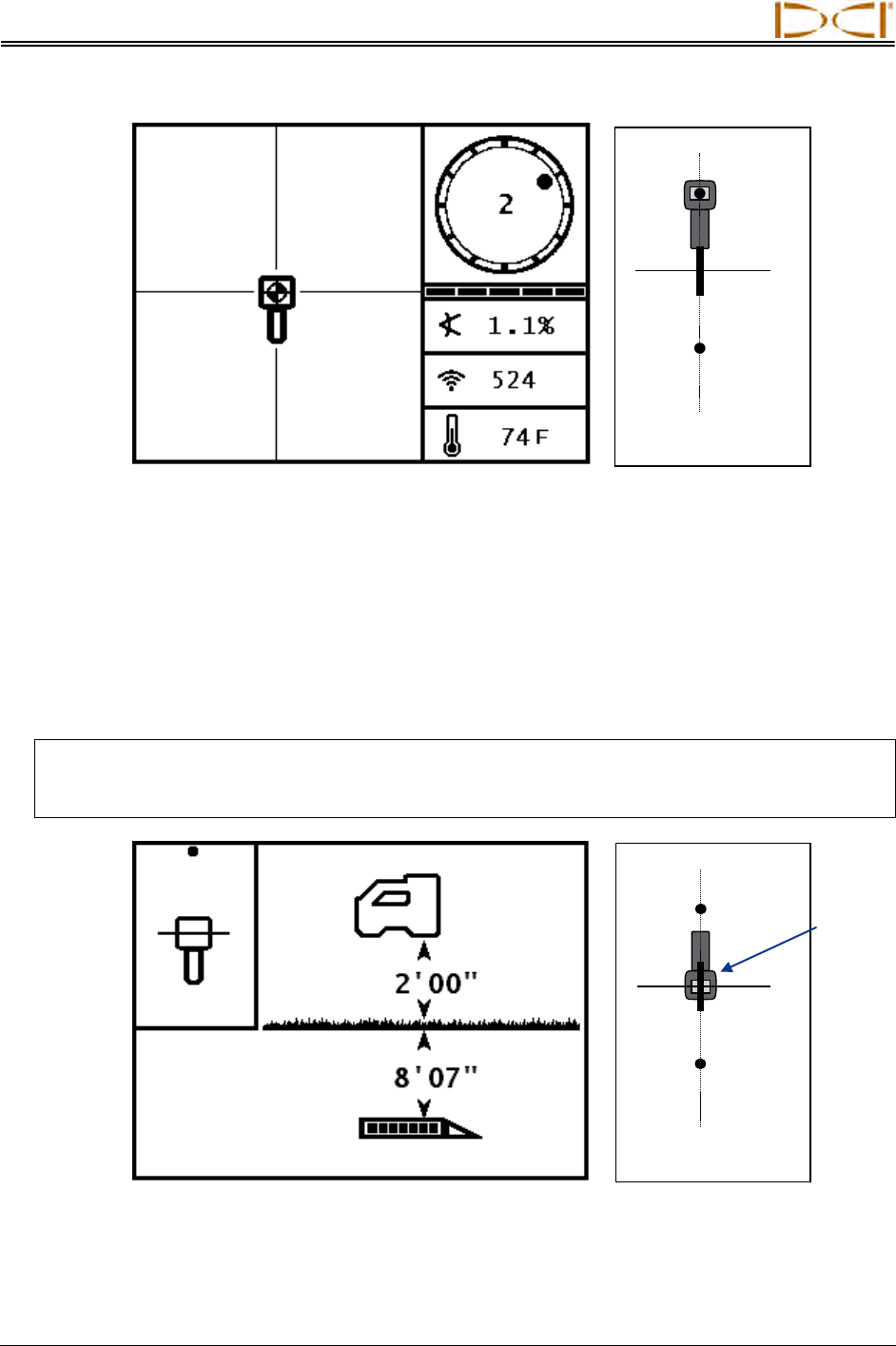 DCI

2

1.1%

524

74 F

2'00"

8'07"