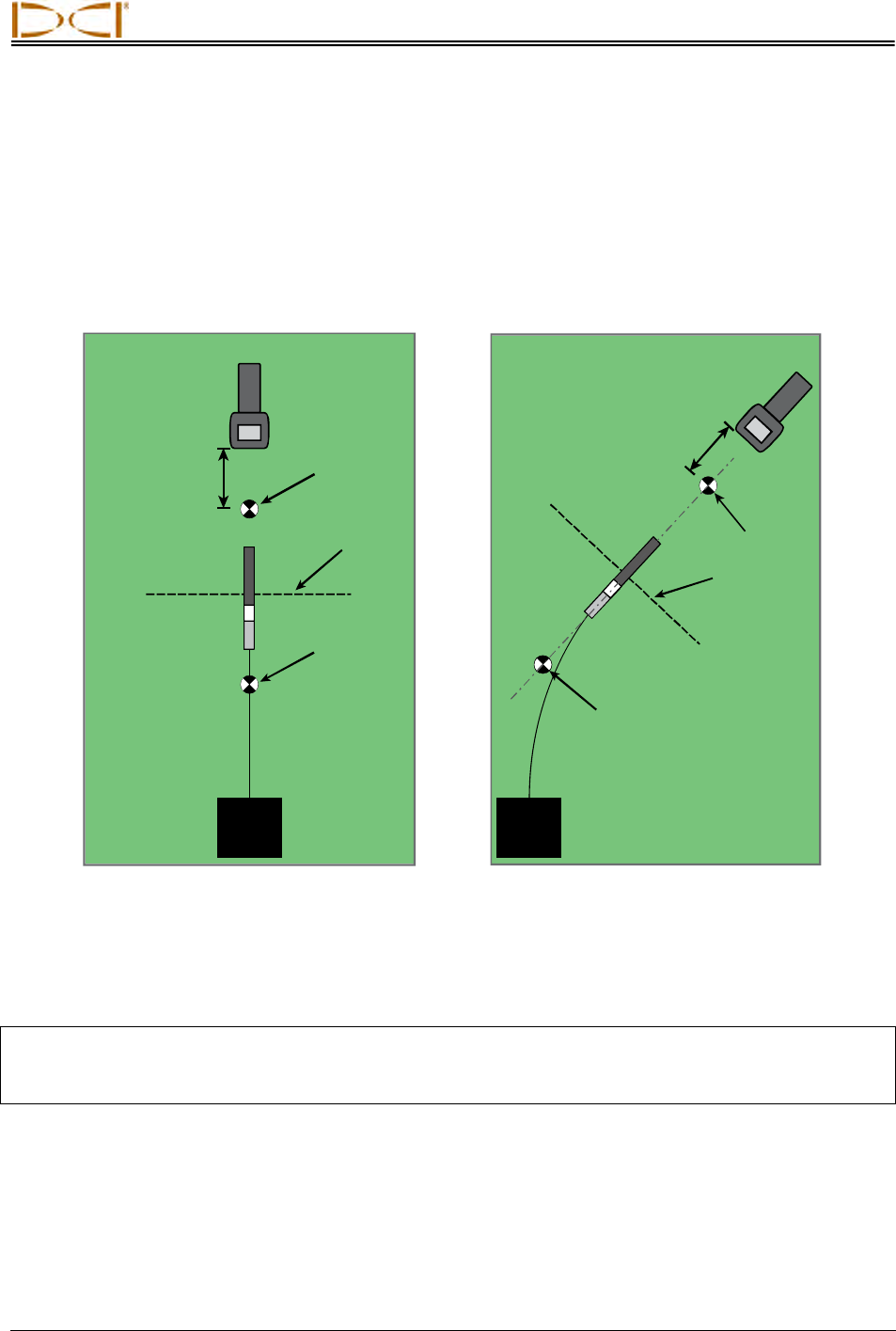 DCI®