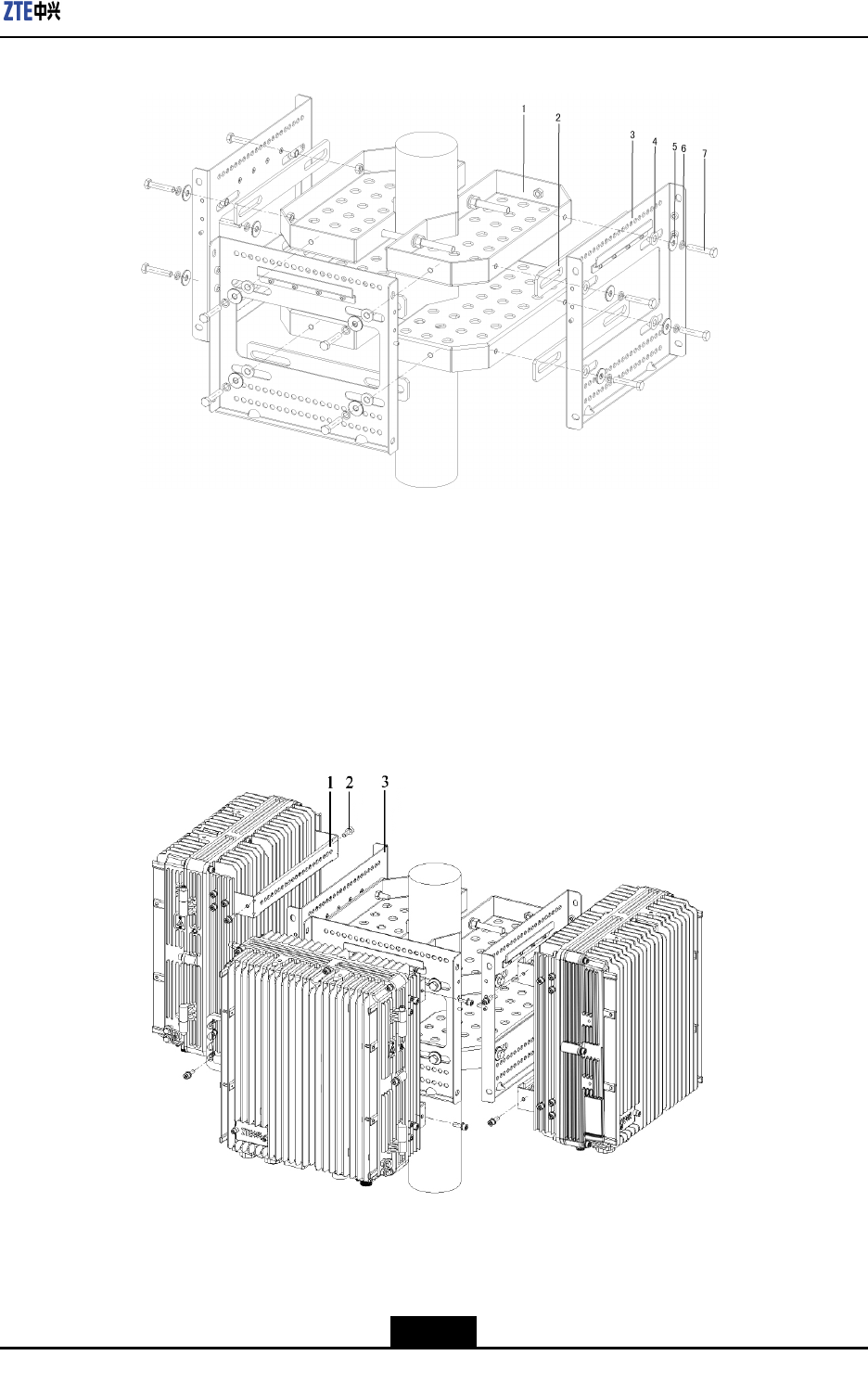 ZTE中兴

1
2
3
4
5
6
7

1 2 3