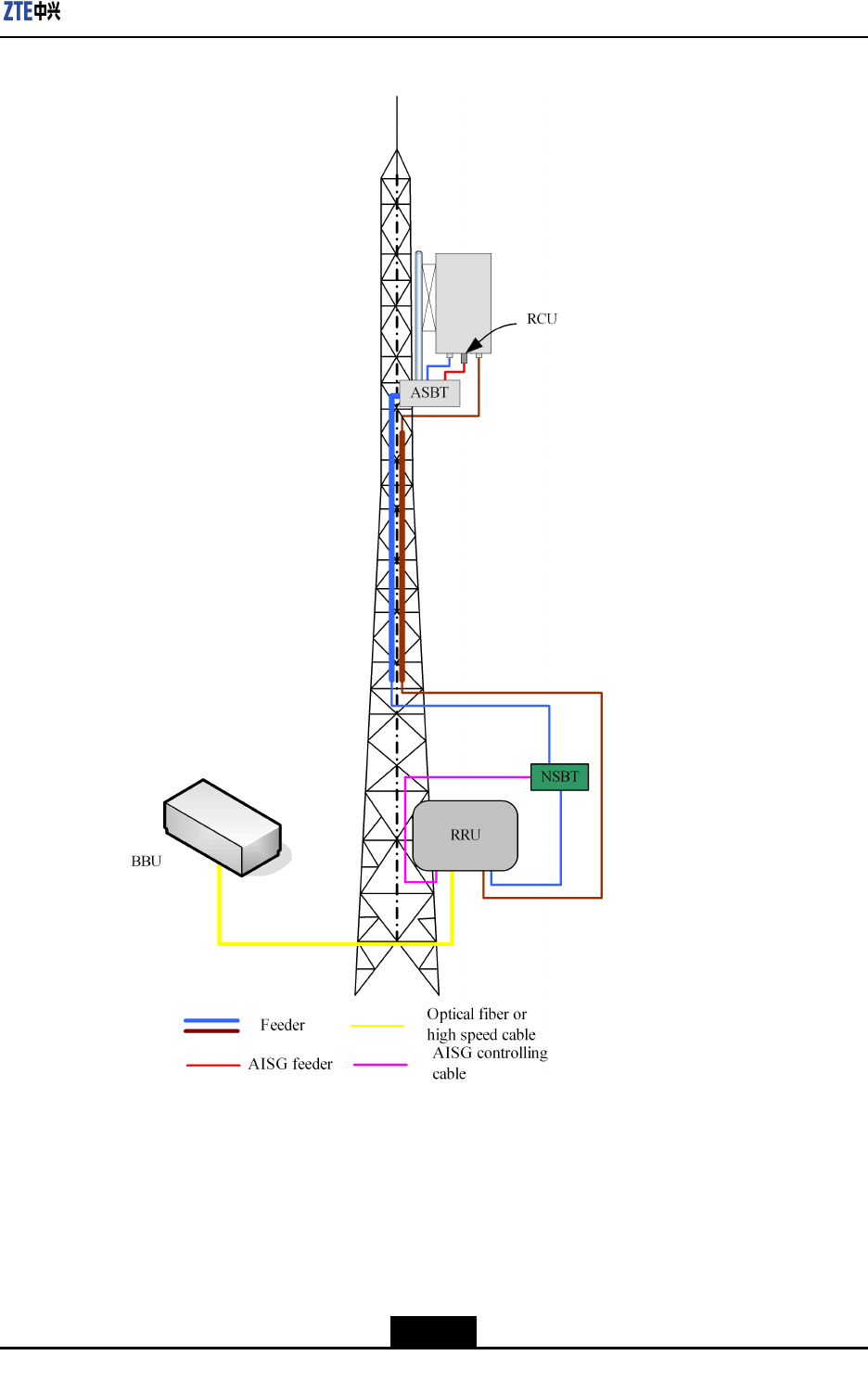 ZTE中兴

RCU

ASBT

NSBT

RRU

BBU

Feeder

Optical fiber or high speed cable

AISG feeder

AISG controlling cable