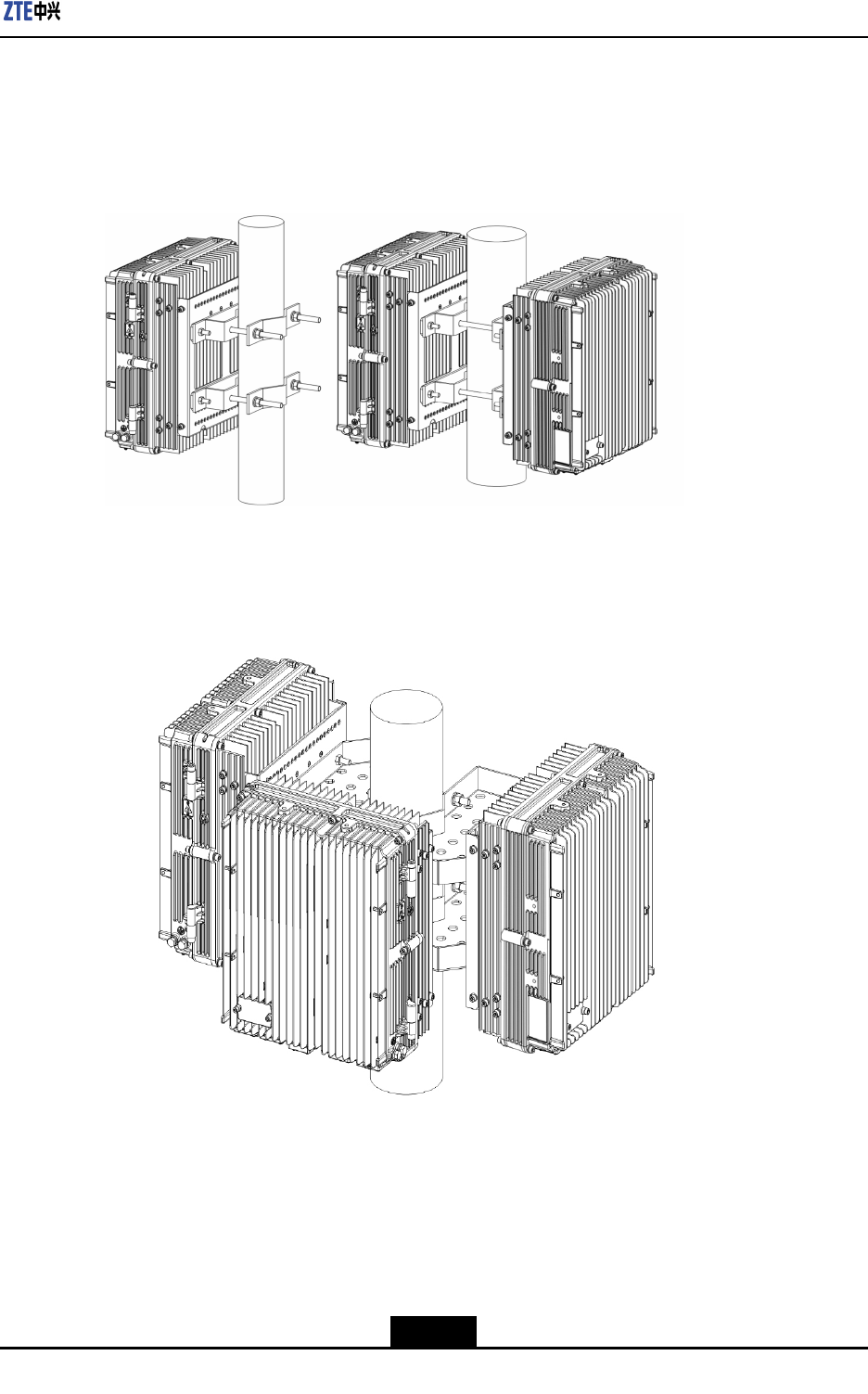 ZTE中兴