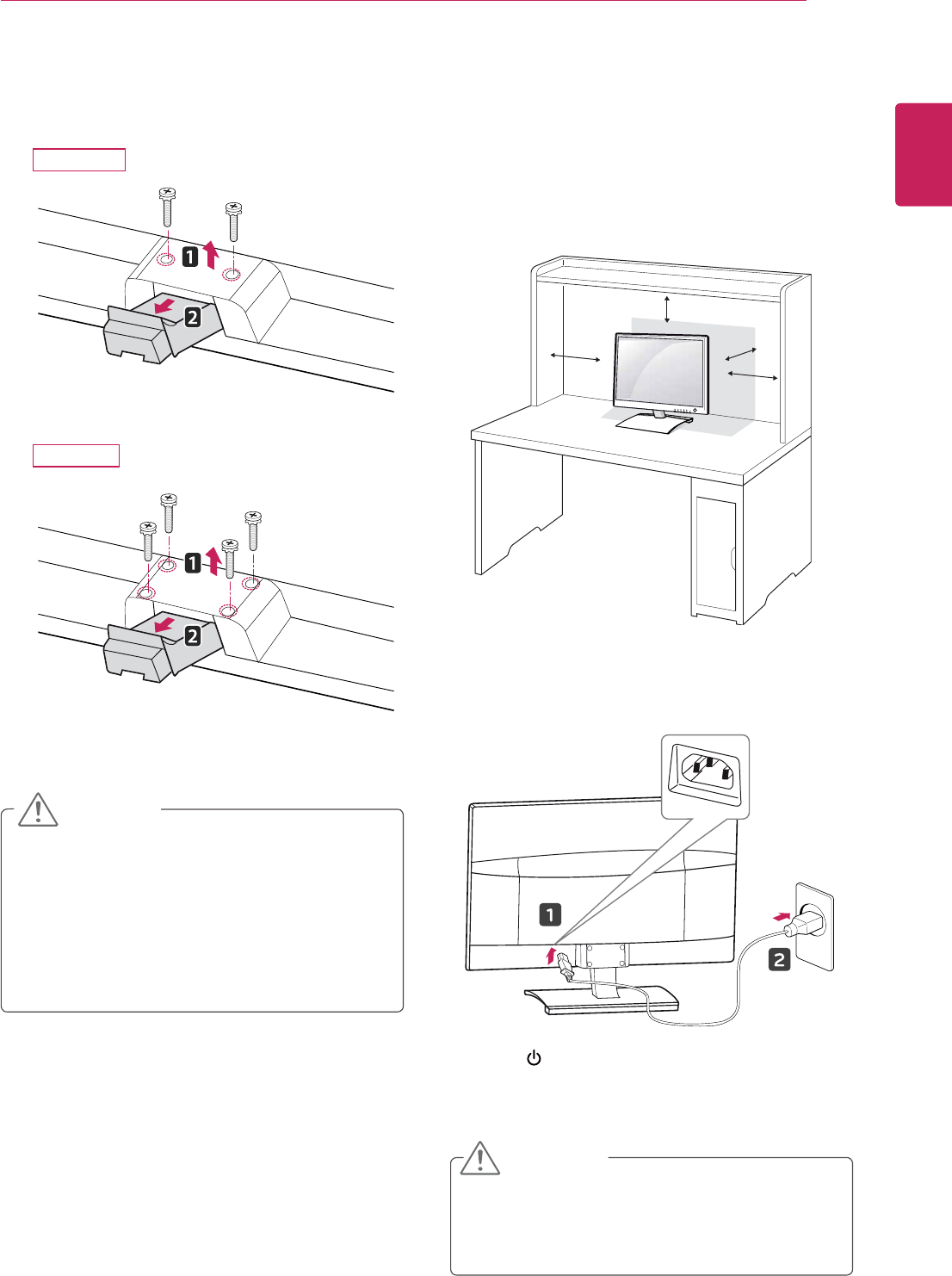 1
2

1
2

1
2