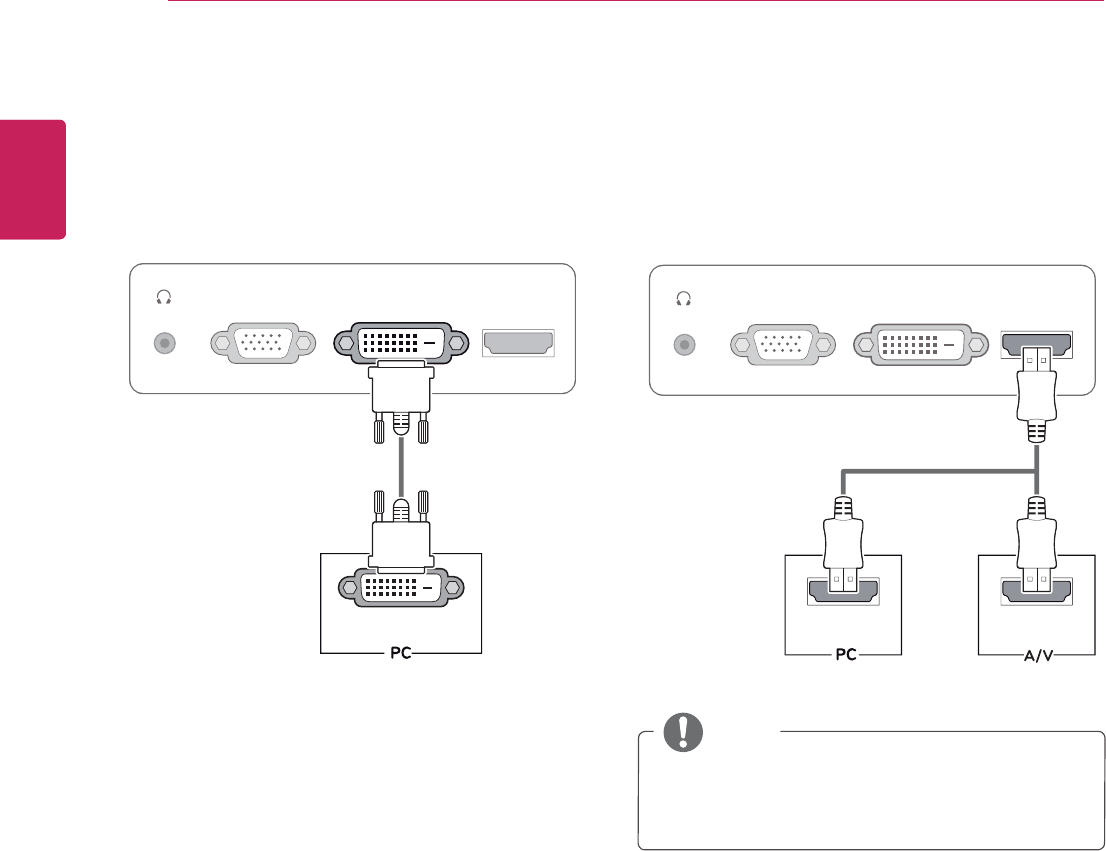 PC

PC

A/V