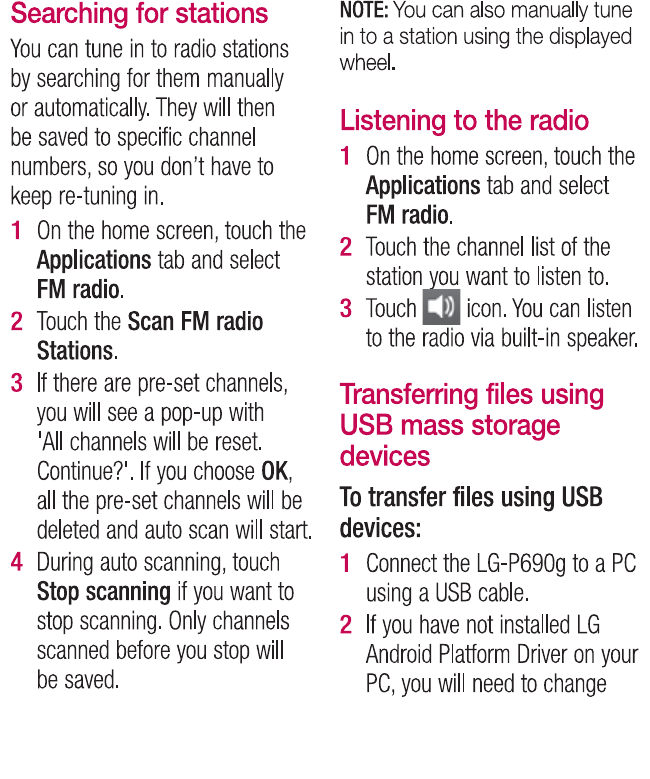 Searching for stations

You can tune in to radio stations by searching for them manually or automatically. They will then be saved to specific channel numbers, so you don't have to keep re-tuning in.

1 On the home screen, touch the Applications tab and select FM radio.

2 Touch the Scan FM radio Stations.

3 If there are pre-set channels, you will see a pop-up with 'All channels will be reset. Continue?'. If you choose OK, all the pre-set channels will be deleted and auto scan will start.

4 During auto scanning, touch Stop scanning if you want to stop scanning. Only channels scanned before you stop will be saved.

NOTE: You can also manually tune in to a station using the displayed wheel.

Listening to the radio

1 On the home screen, touch the Applications tab and select FM radio.

2 Touch the channel list of the station you want to listen to.

3 Touch icon. You can listen to the radio via built-in speaker.

Transferring files using USB mass storage devices

To transfer files using USB devices:

1 Connect the LG-P690g to a PC using a USB cable.

2 If you have not installed LG Android Platform Driver on your PC, you will need to change