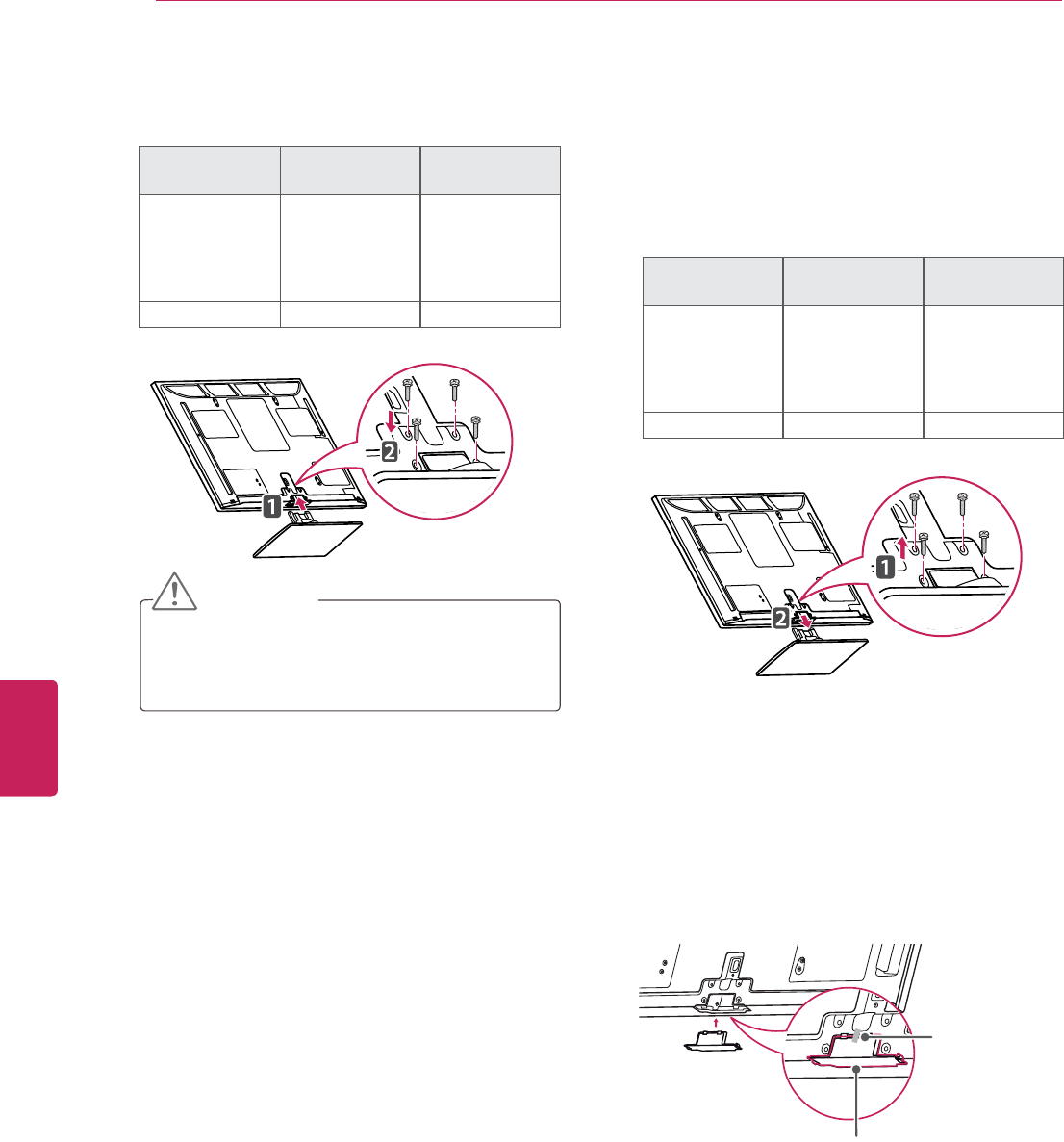 1

2

2

1