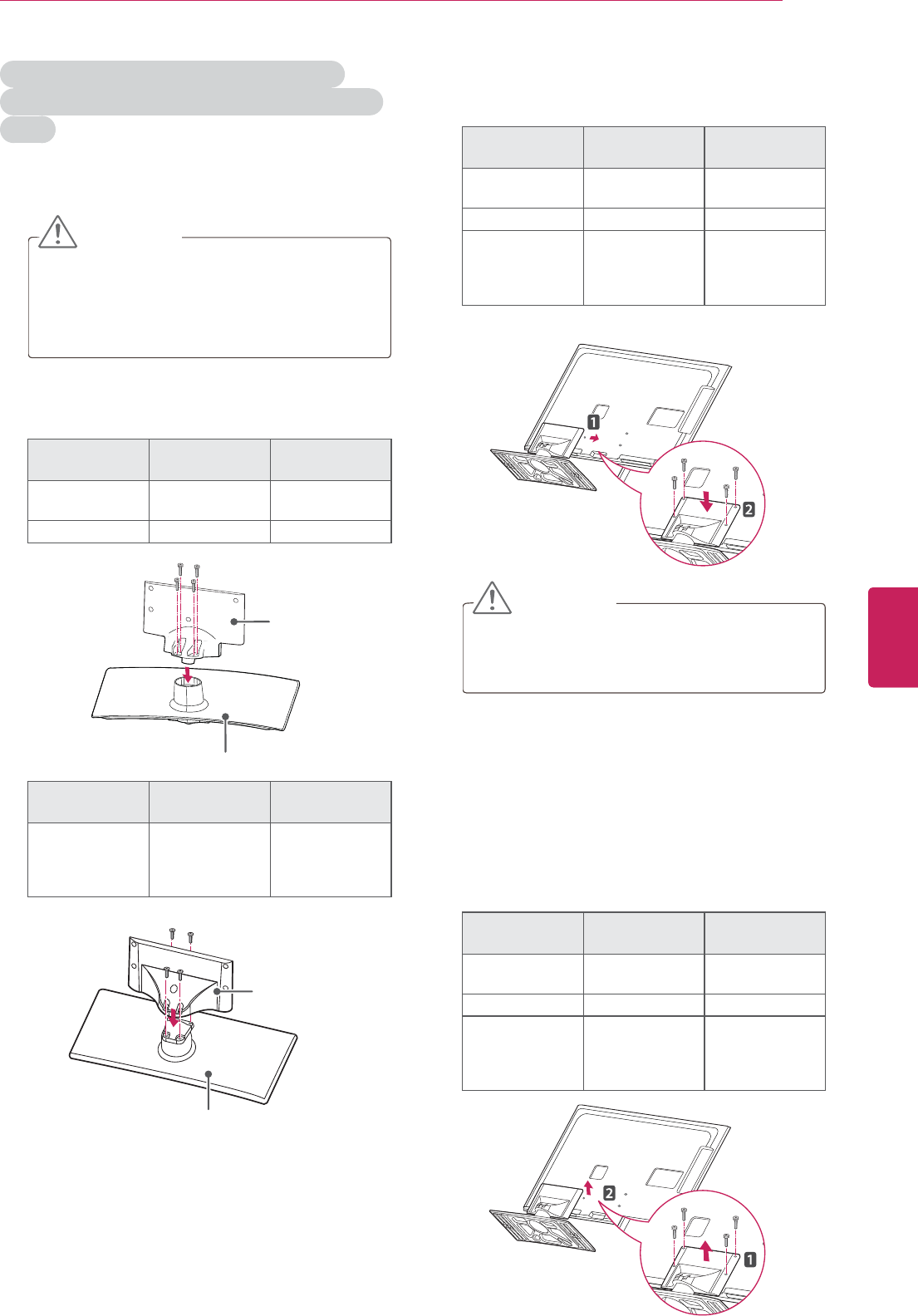 1

2

2

1