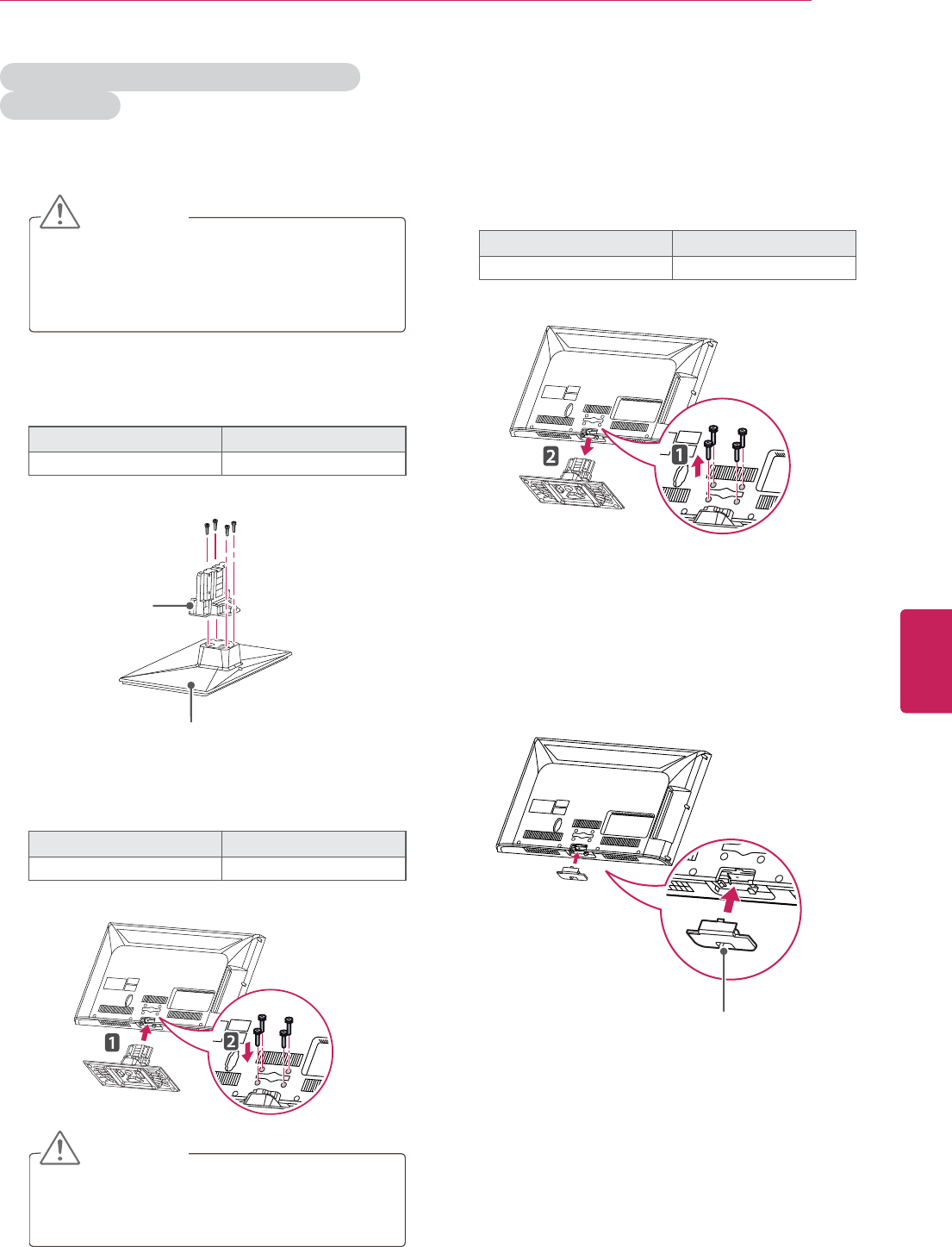 1
2
2
1