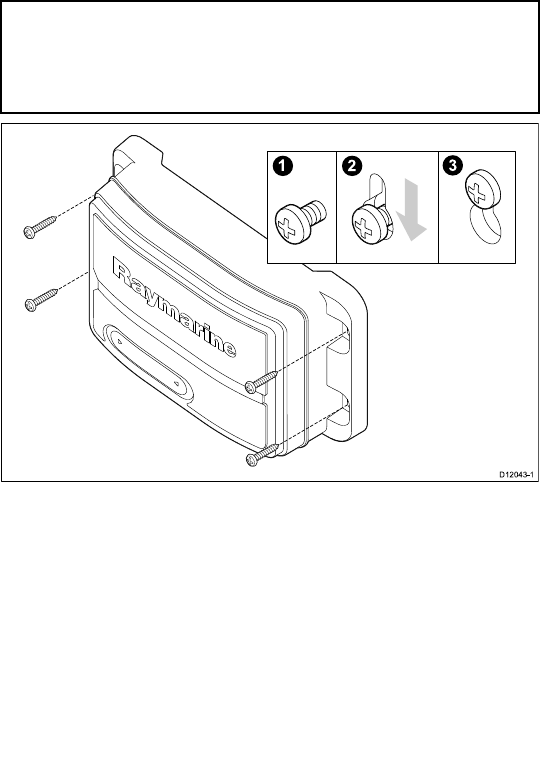 1
2
3
Raymarine
D12043-1