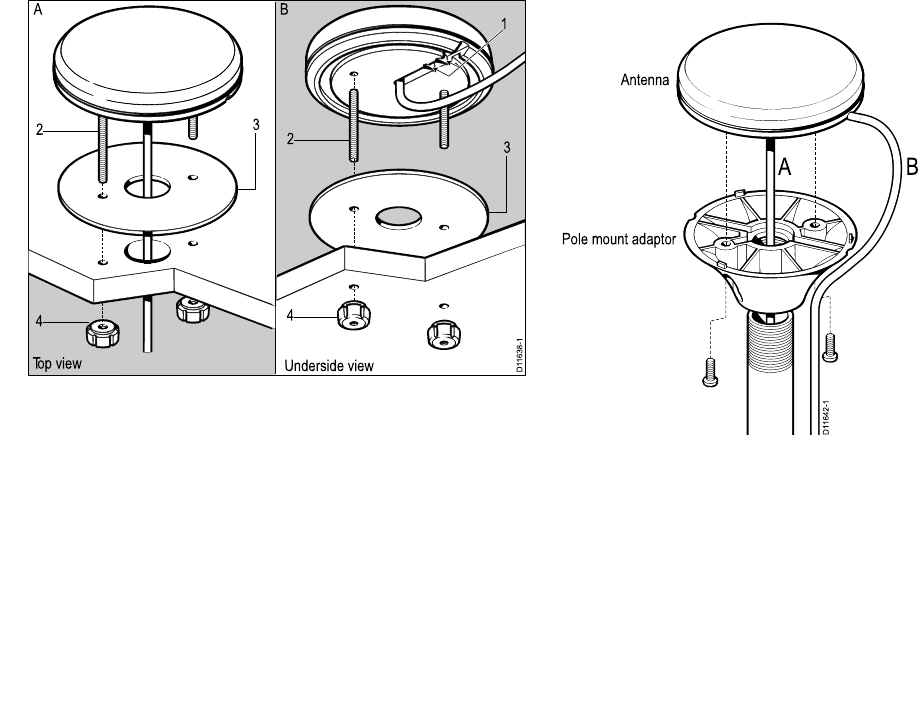 A

2

3

4

Top view

B

1

2

3

4

Underside view

D11638-1

Antenna

A

B

Pole mount adaptor

D11642-1