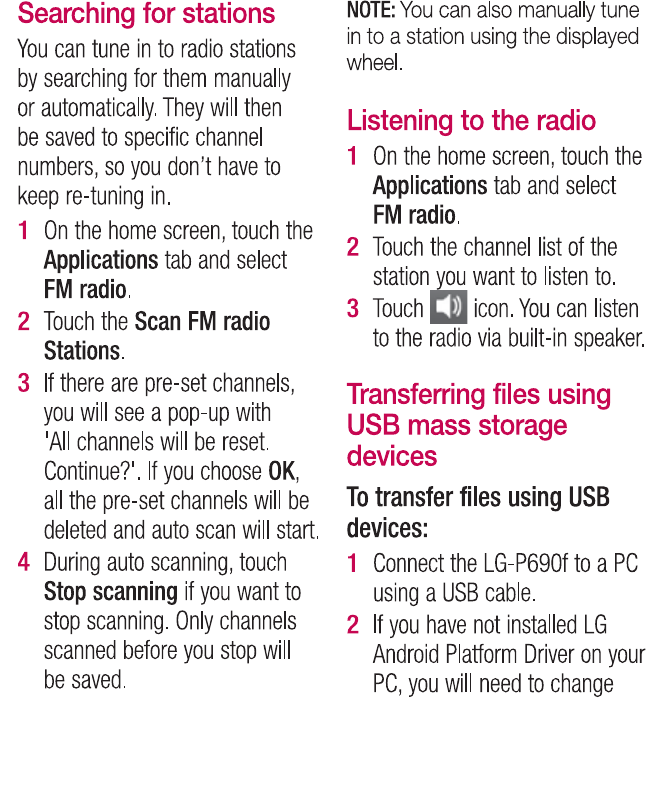 Searching for stations

You can tune in to radio stations by searching for them manually or automatically. They will then be saved to specific channel numbers, so you don't have to keep re-tuning in.

1 On the home screen, touch the Applications tab and select FM radio.

2 Touch the Scan FM radio Stations.

3 If there are pre-set channels, you will see a pop-up with 'All channels will be reset. Continue?'. If you choose OK, all the pre-set channels will be deleted and auto scan will start.

4 During auto scanning, touch Stop scanning if you want to stop scanning. Only channels scanned before you stop will be saved.

NOTE: You can also manually tune in to a station using the displayed wheel.

Listening to the radio

1 On the home screen, touch the Applications tab and select FM radio.

2 Touch the channel list of the station you want to listen to.

3 Touch icon. You can listen to the radio via built-in speaker.

Transferring files using USB mass storage devices

To transfer files using USB devices:

1 Connect the LG-P690f to a PC using a USB cable.

2 If you have not installed LG Android Platform Driver on your PC, you will need to change