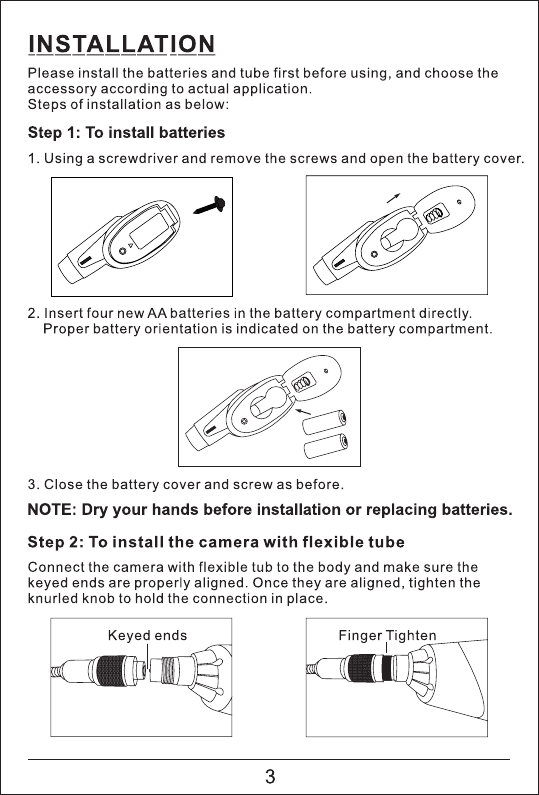 INSTALLATION

Please install the batteries and tube first before using, and choose the accessory according to actual application.
Steps of installation as below:

Step 1: To install batteries

1. Using a screwdriver and remove the screws and open the battery cover.

2. Insert four new AA batteries in the battery compartment directly. Proper battery orientation is indicated on the battery compartment.

3. Close the battery cover and screw as before.

NOTE: Dry your hands before installation or replacing batteries.

Step 2: To install the camera with flexible tube

Connect the camera with flexible tub to the body and make sure the keyed ends are properly aligned. Once they are aligned, tighten the knurled knob to hold the connection in place.

Keyed ends

Finger Tighten

3