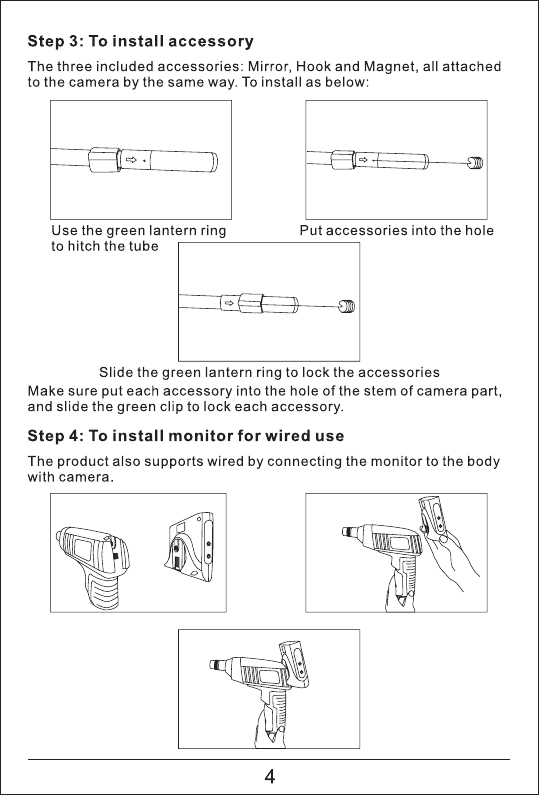 Step 3: To install accessory

The three included accessories: Mirror, Hook and Magnet, all attached to the camera by the same way. To install as below:

Use the green lantern ring to hitch the tube

Put accessories into the hole

Slide the green lantern ring to lock the accessories

Make sure put each accessory into the hole of the stem of camera part, and slide the green clip to lock each accessory.

Step 4: To install monitor for wired use

The product also supports wired by connecting the monitor to the body with camera.

4