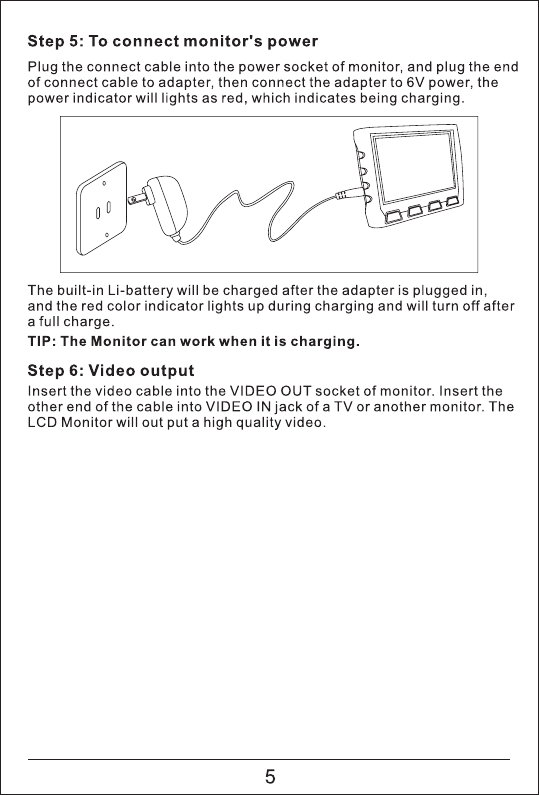 Step 5: To connect monitor's power

Plug the connect cable into the power socket of monitor, and plug the end of connect cable to adapter, then connect the adapter to 6V power, the power indicator will lights as red, which indicates being charging.

The built-in Li-battery will be charged after the adapter is plugged in, and the red color indicator lights up during charging and will turn off after a full charge.

TIP: The Monitor can work when it is charging.

Step 6: Video output

Insert the video cable into the VIDEO OUT socket of monitor. Insert the other end of the cable into VIDEO IN jack of a TV or another monitor. The LCD Monitor will out put a high quality video.

5