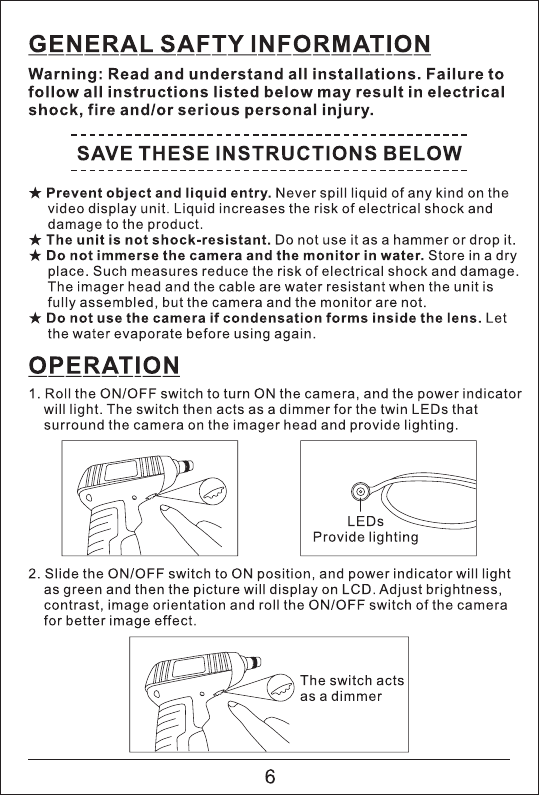 GENERAL SAFTY INFORMATION

Warning: Read and understand all installations. Failure to follow all instructions listed below may result in electrical shock, fire and/or serious personal injury.

SAVE THESE INSTRUCTIONS BELOW

★ Prevent object and liquid entry. Never spill liquid of any kind on the video display unit. Liquid increases the risk of electrical shock and damage to the product.
★ The unit is not shock-resistant. Do not use it as a hammer or drop it.
★ Do not immerse the camera and the monitor in water. Store in a dry place. Such measures reduce the risk of electrical shock and damage. The imager head and the cable are water resistant when the unit is fully assembled, but the camera and the monitor are not.
★ Do not use the camera if condensation forms inside the lens. Let the water evaporate before using again.

OPERATION

1. Roll the ON/OFF switch to turn ON the camera, and the power indicator will light. The switch then acts as a dimmer for the twin LEDs that surround the camera on the imager head and provide lighting.

LEDs
Provide lighting

2. Slide the ON/OFF switch to ON position, and power indicator will light as green and then the picture will display on LCD. Adjust brightness, contrast, image orientation and roll the ON/OFF switch of the camera for better image effect.

The switch acts as a dimmer

6