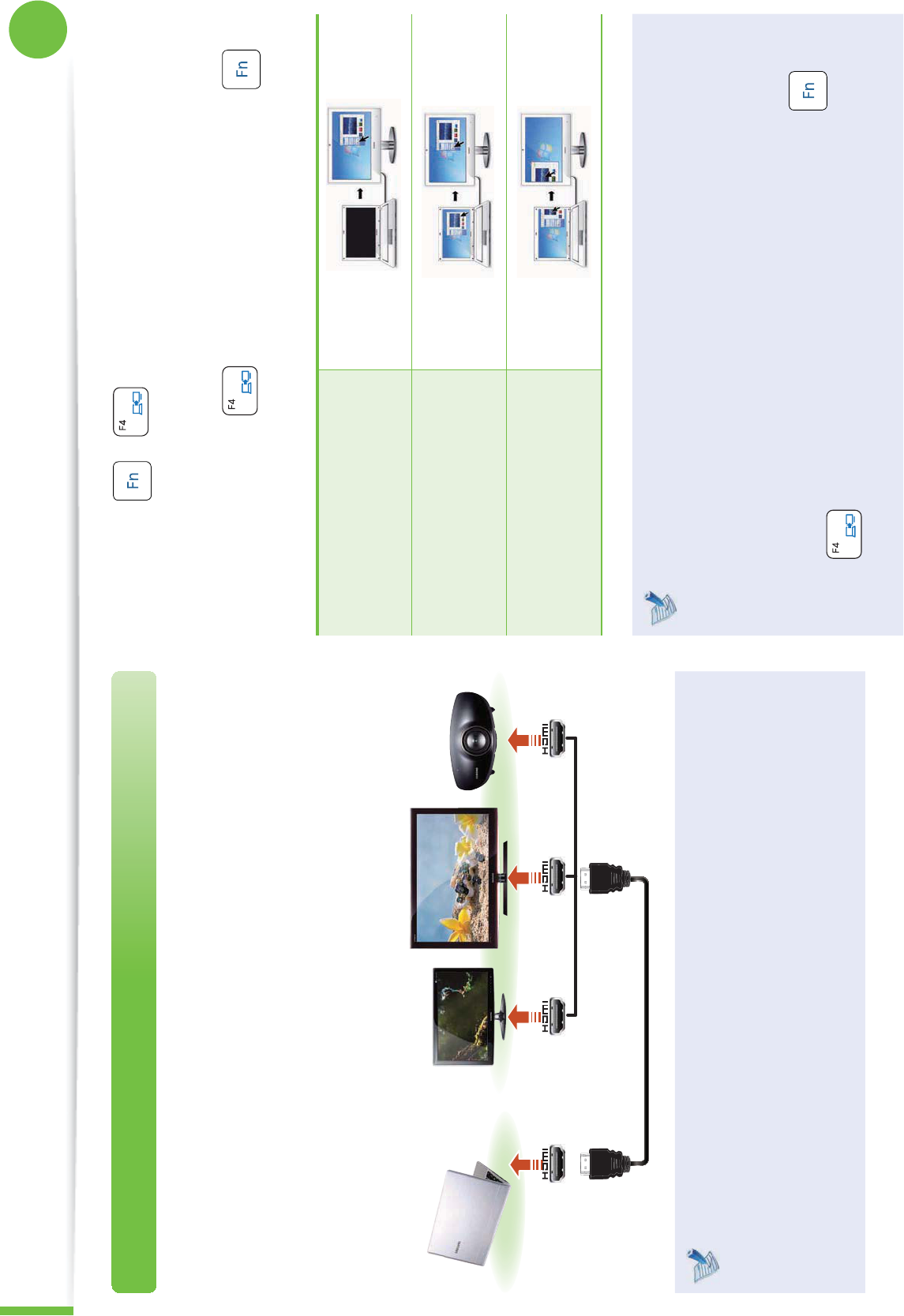 Fn

F4

Fn

F4

Fn

F4

HDMI

HDMI

HDMI

HDMI