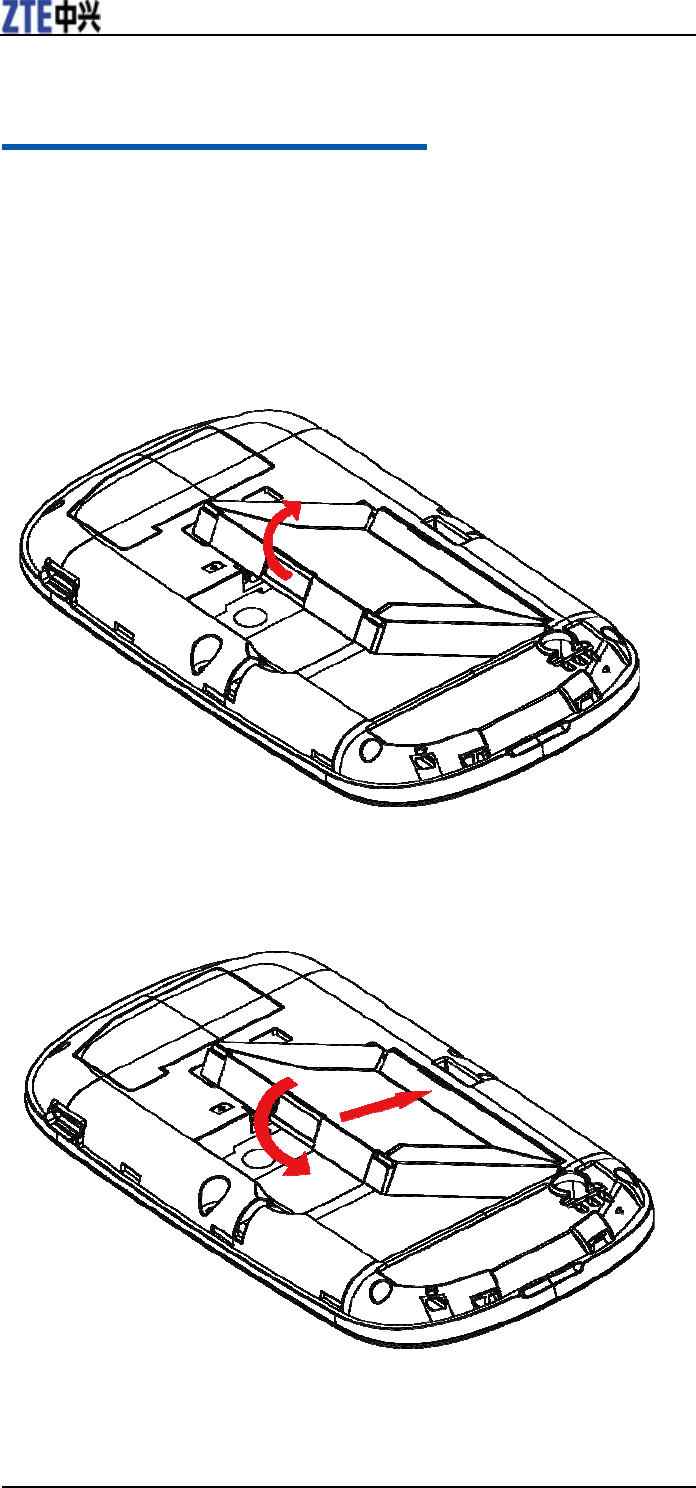 ZTE中兴